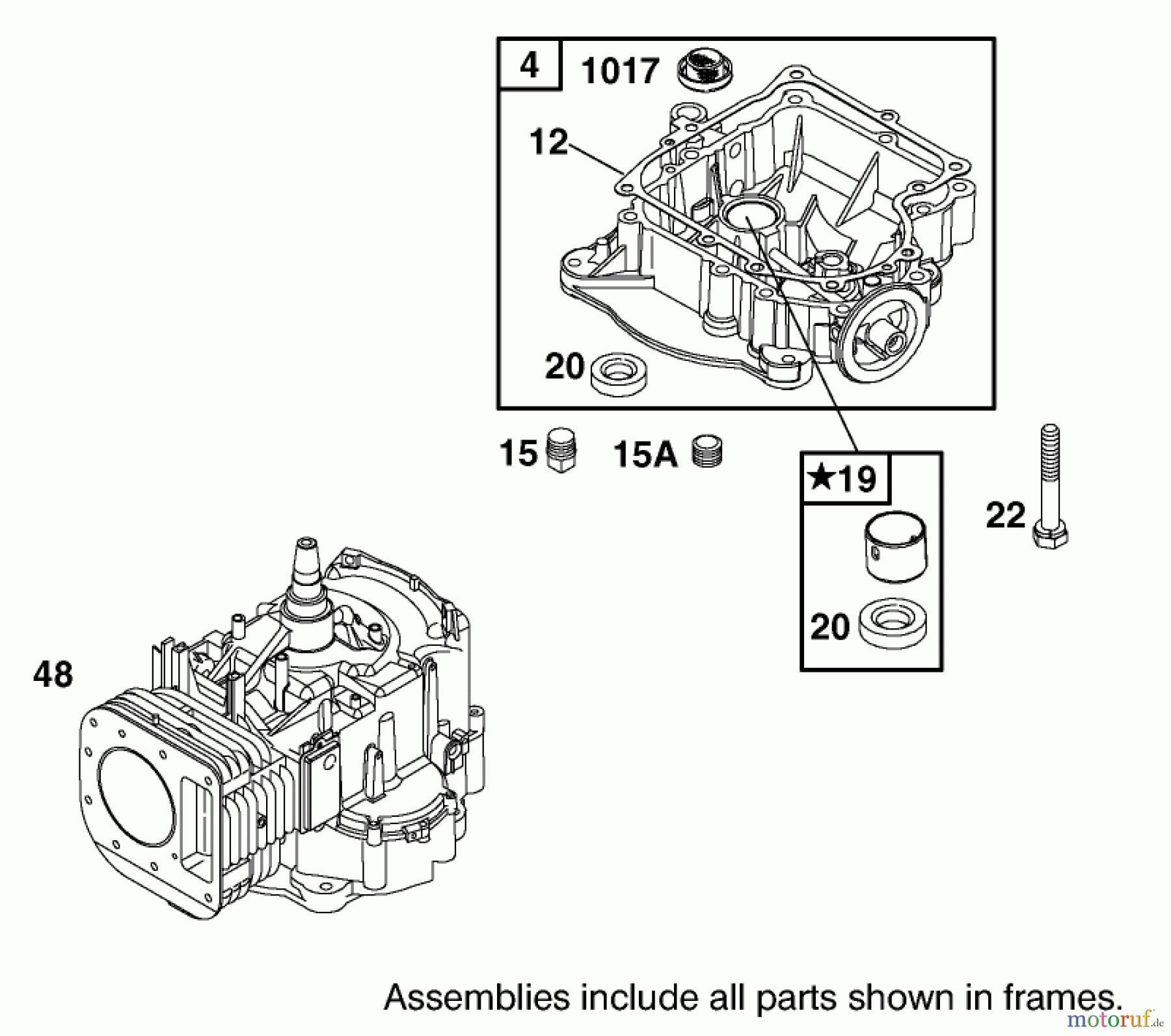 4
1017
12
20
15
15A
★19
20
22
48
Assemblies include all parts shown in frames.
motoruf.de