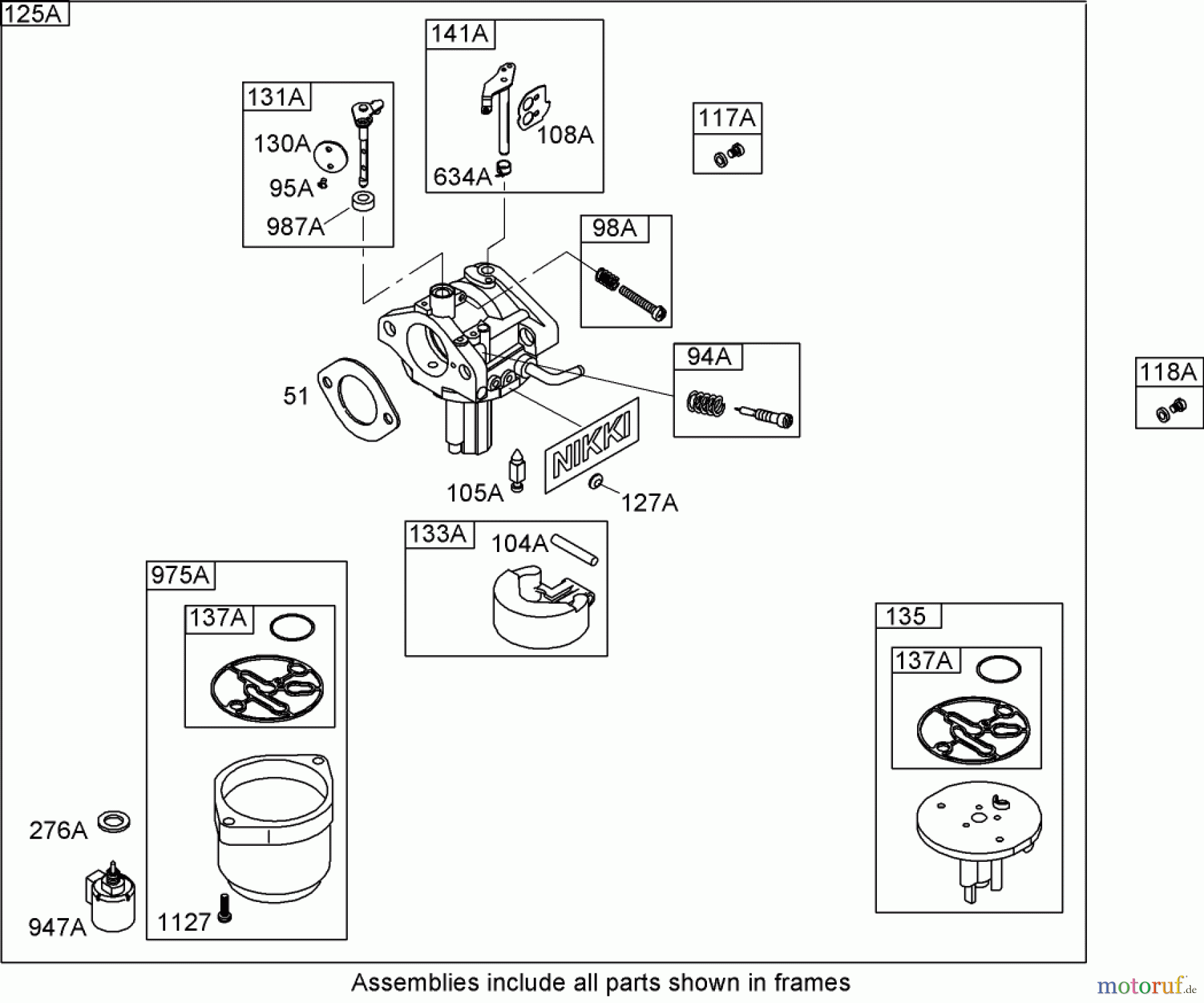 125A

141A

108A

634A

131A

130A

95A

987A

117A

98A

94A

118A

51

NIKKI

105A

127A

133A

104A

975A

137A

276A

947A

1127

135

137A

Assemblies include all parts shown in frames

motoruf.de