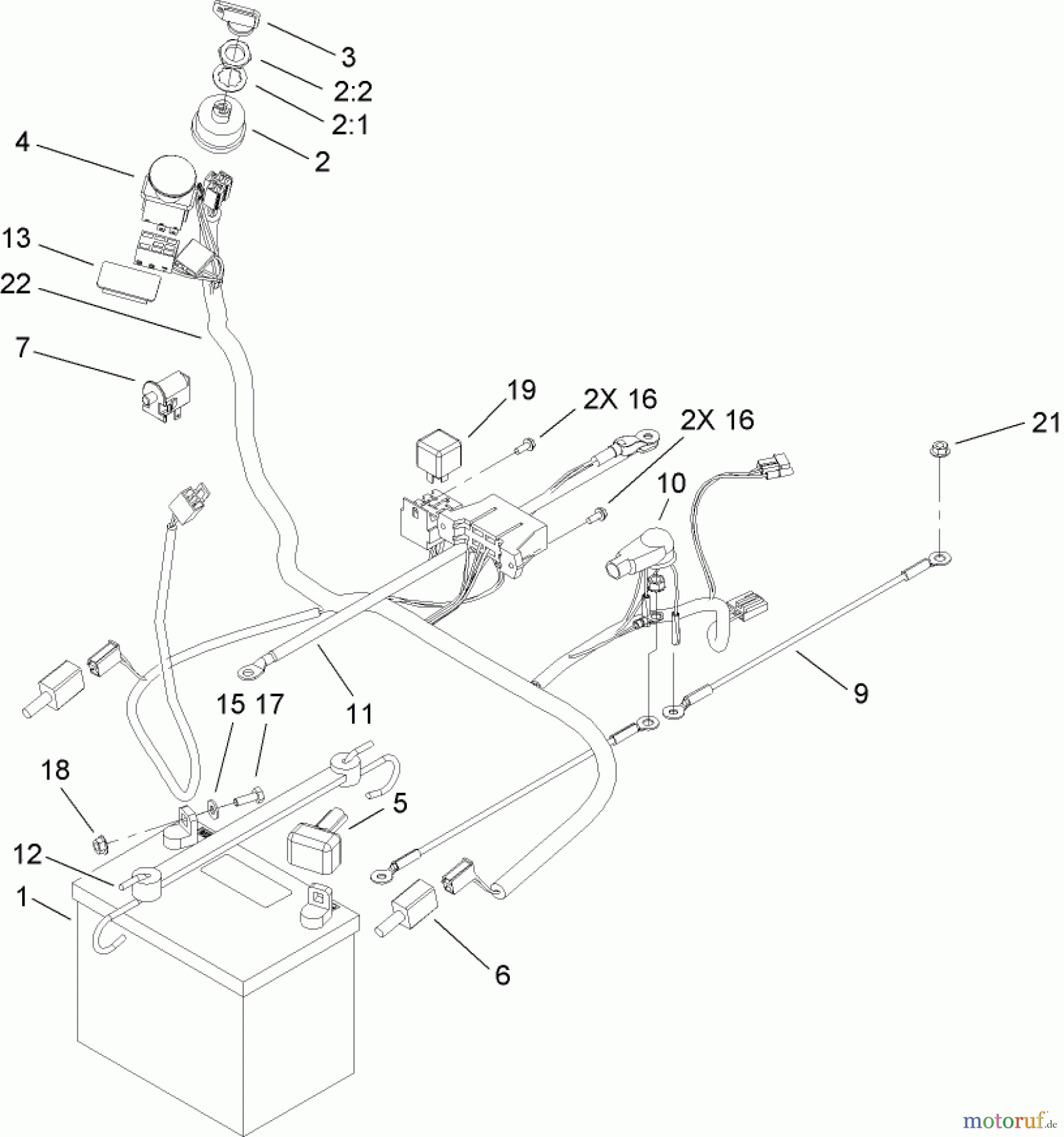 3
2:2
2:1
2
4
13
22
7
19
2X 16
2X 16
21
10
9
11
15 17
18
5
12
1
6
motoruf.de