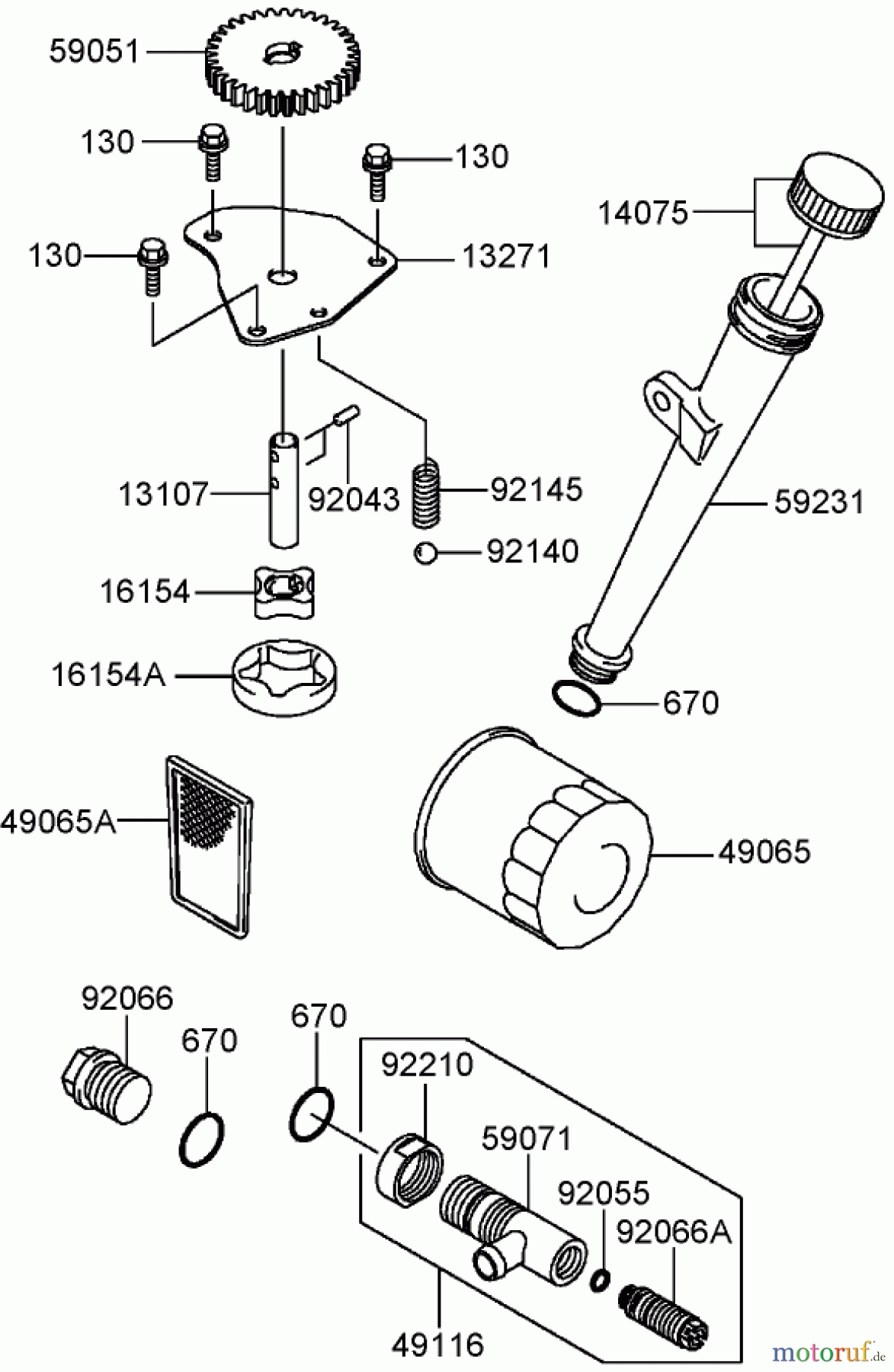 59051
130
130
14075
130
13271
13107
92043
92145
59231
92140
16154
16154A
670
49065A
49065
92066
670
670
92210
59071
92055
92066A
49116
motoruf.de