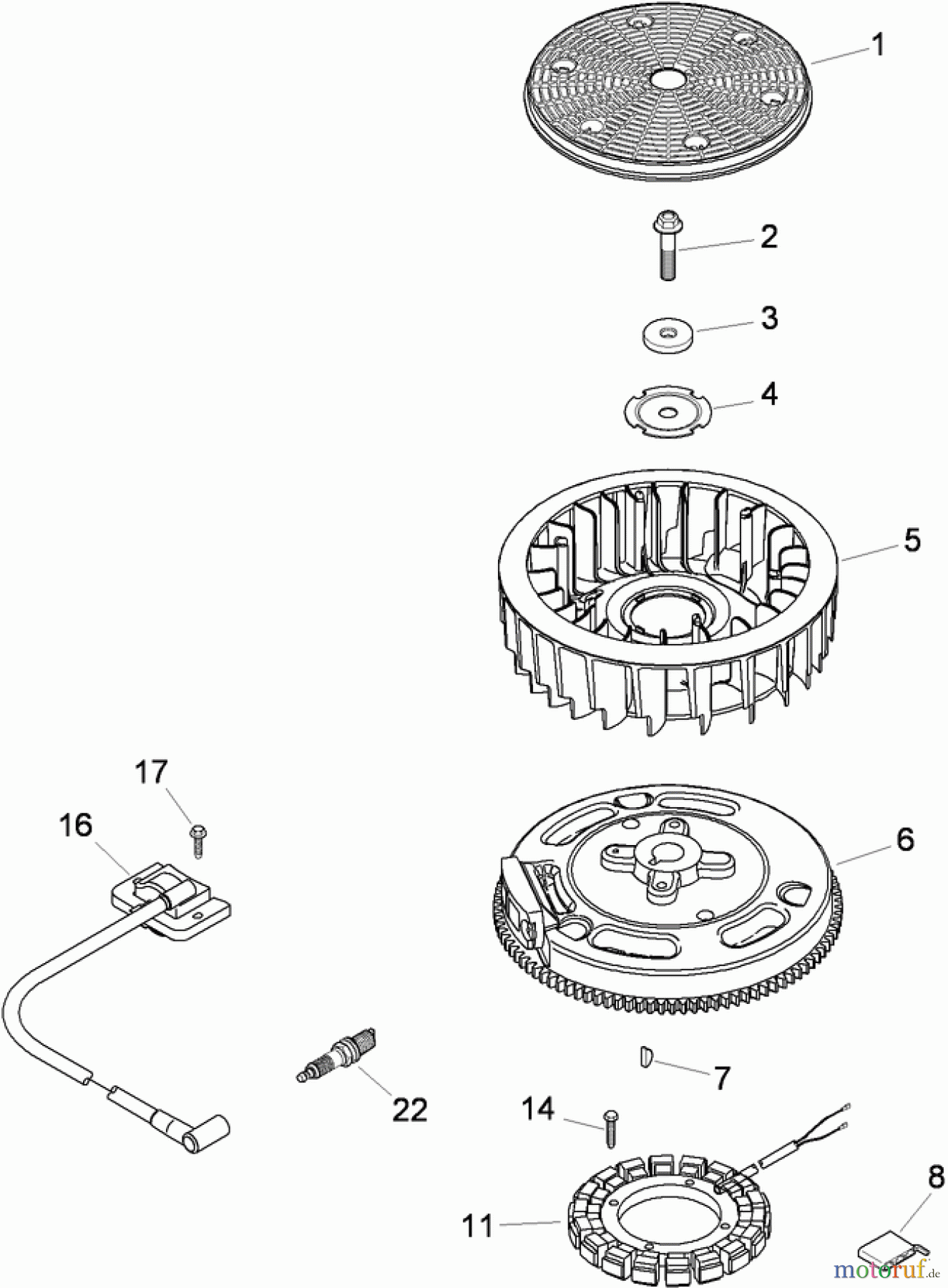 1
2
3
4
5
17
16
6
7
22
14
8
11
motoruf.de