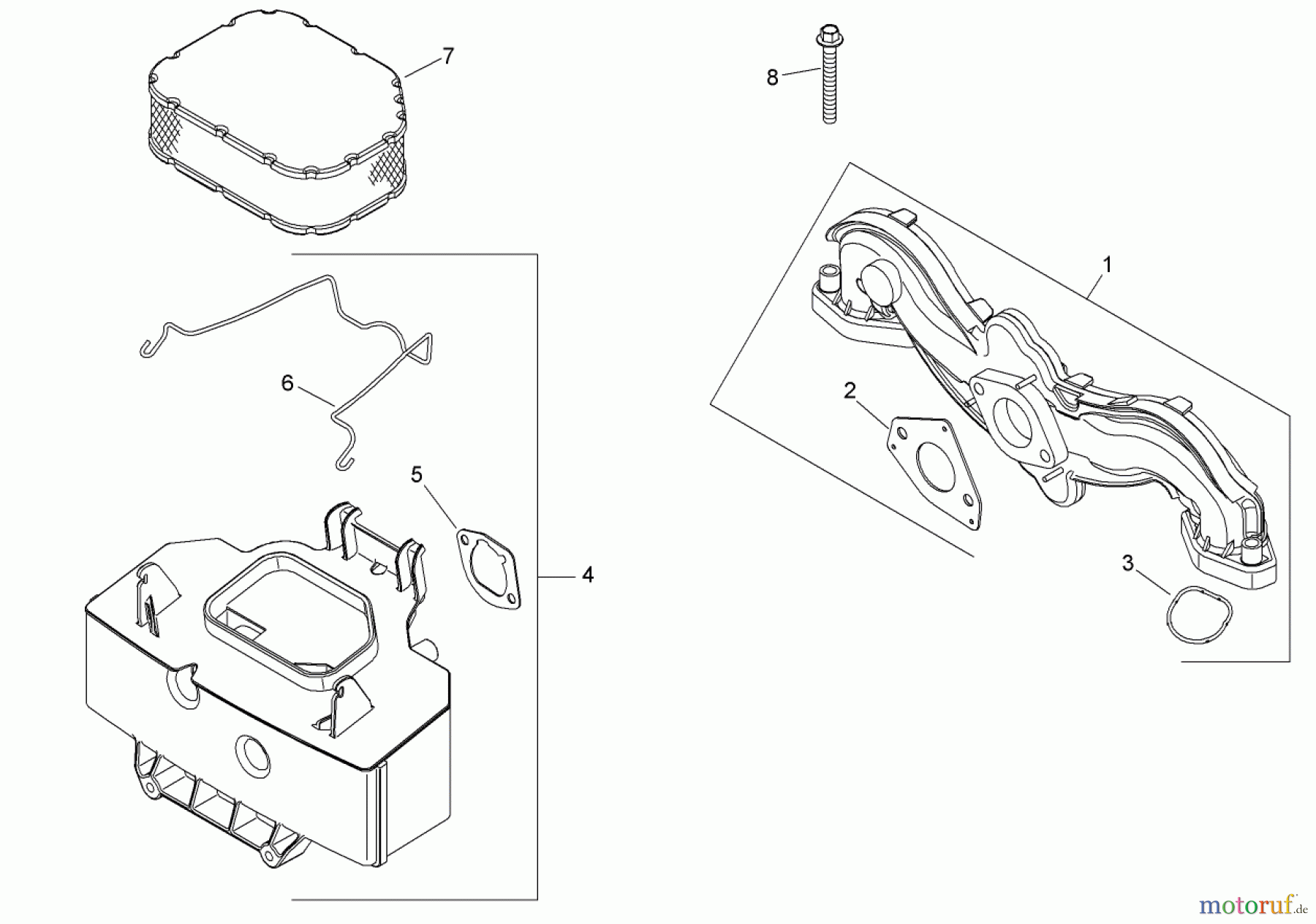 7

8

1

6

2

5

4

3

motoruf.de