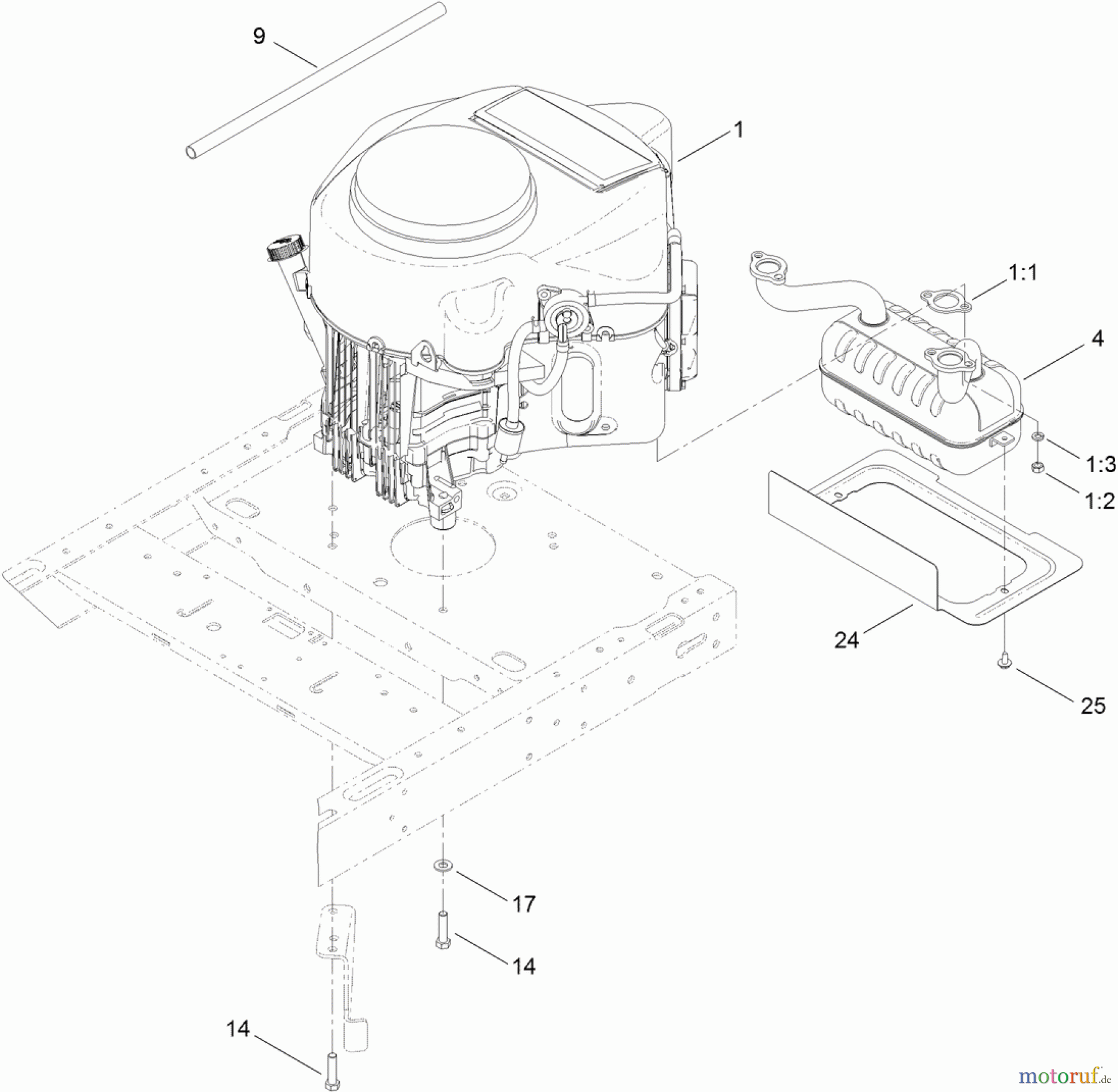 9
1
1:1
4
1:3
1:2
24
25
17
14
14
motoruf.de