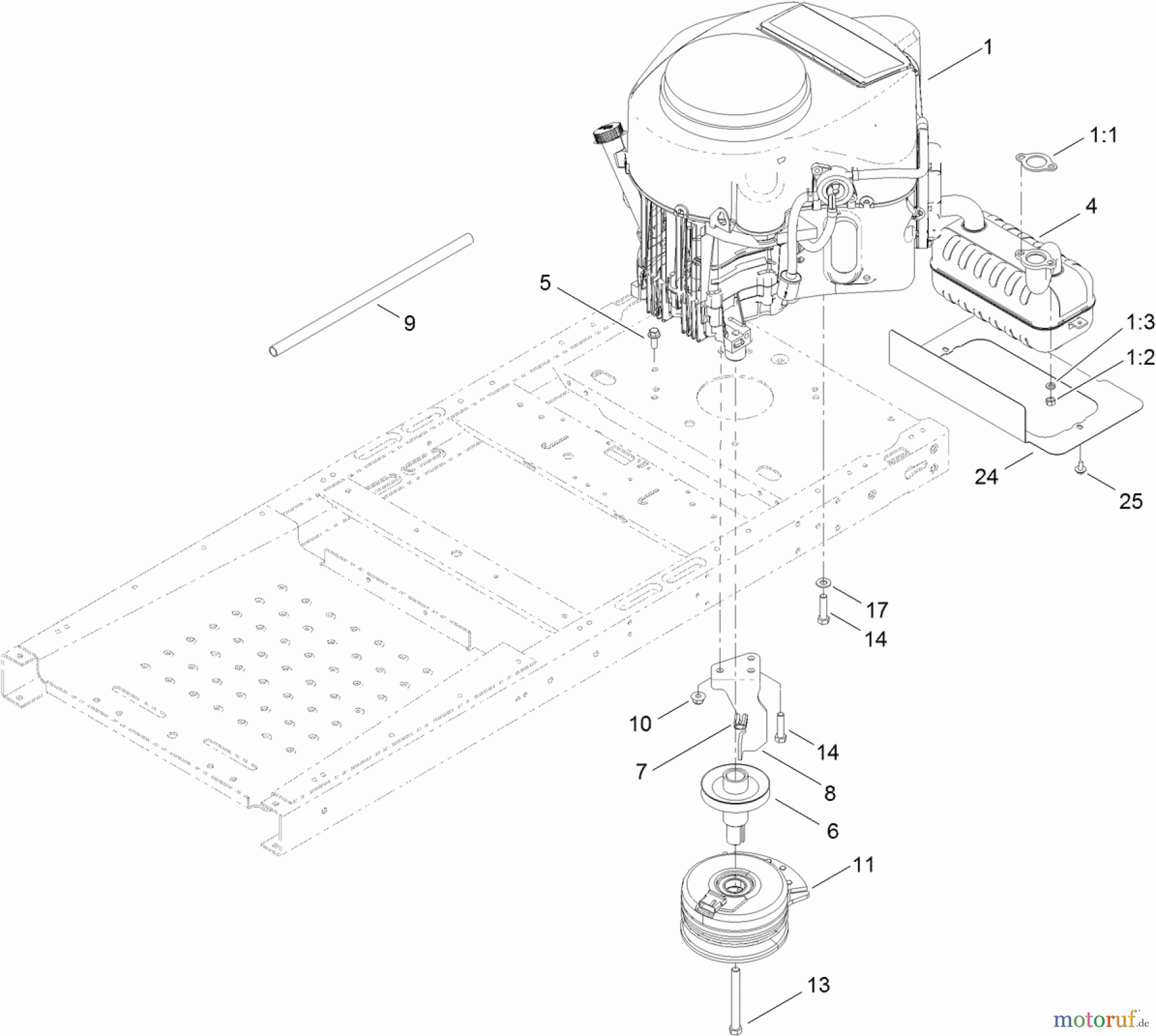 1
1:1
4
5
9
1:3
1:2
24
25
17
14
10
14
7
8
6
11
13
motoruf.de