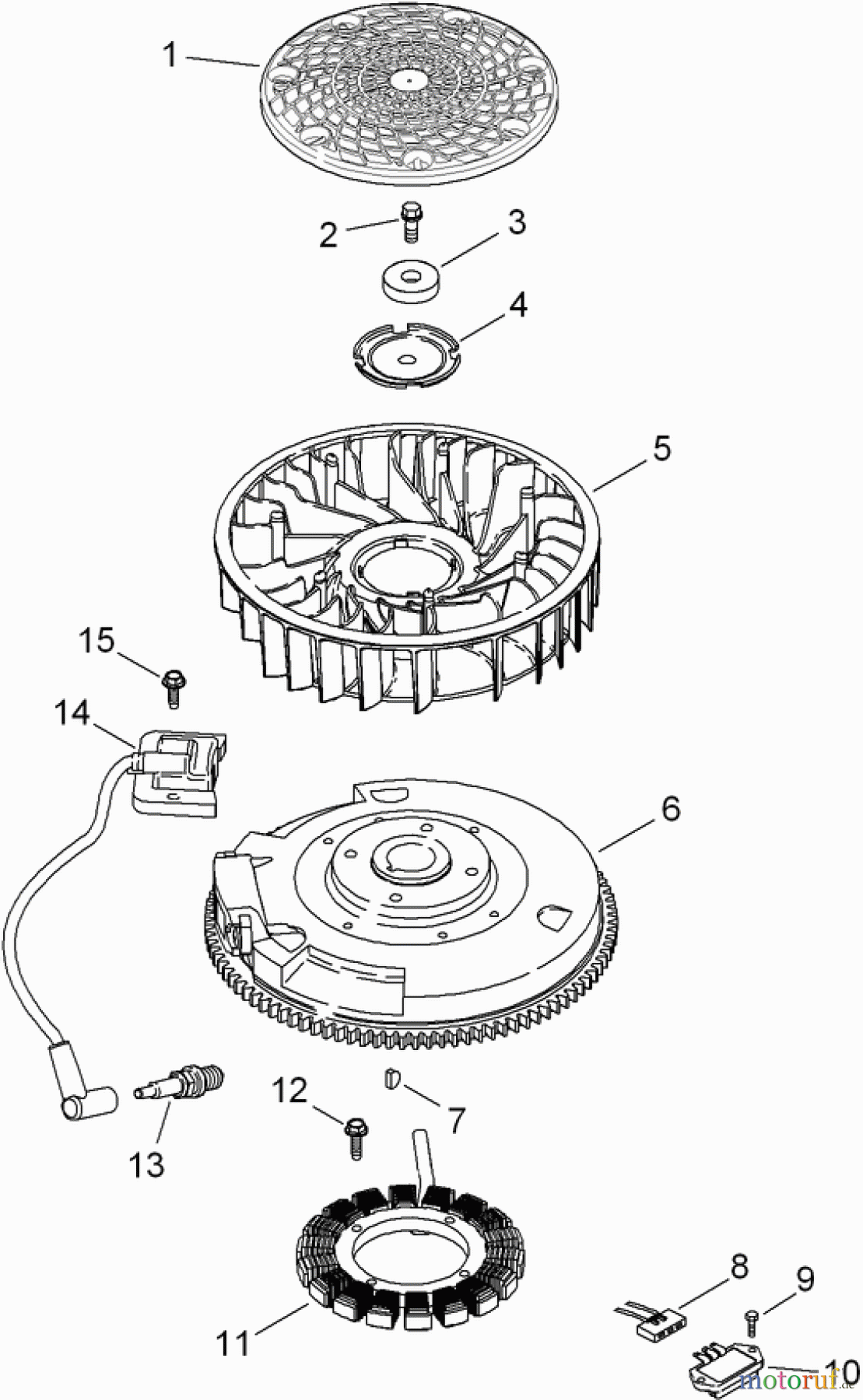 1
2
3
4
5
15
14
6
12
7
13
8
9
11
10
motoruf.de