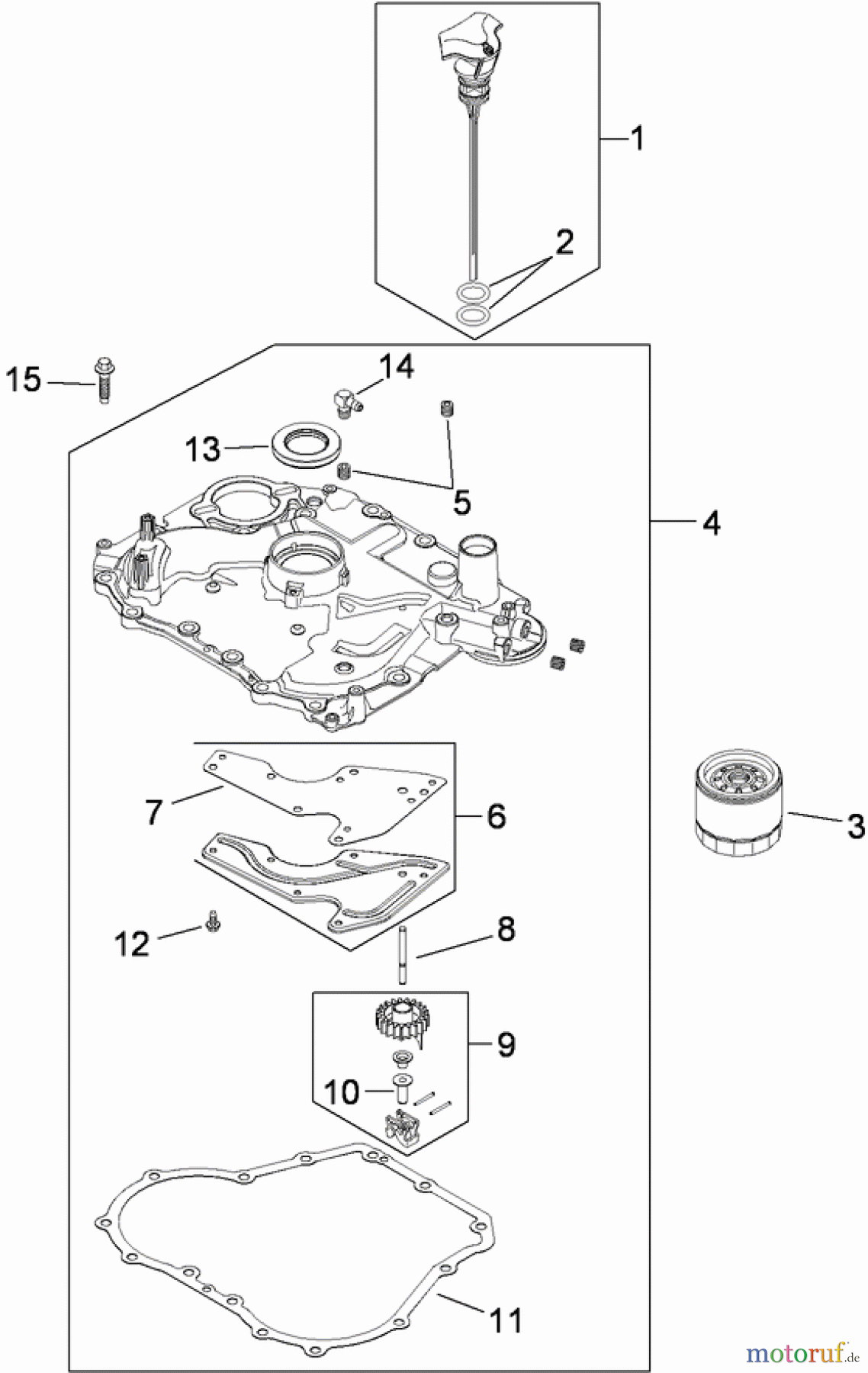 1
2
15
14
13
5
4
7
6
3
12
8
9
10
11
motoruf.de