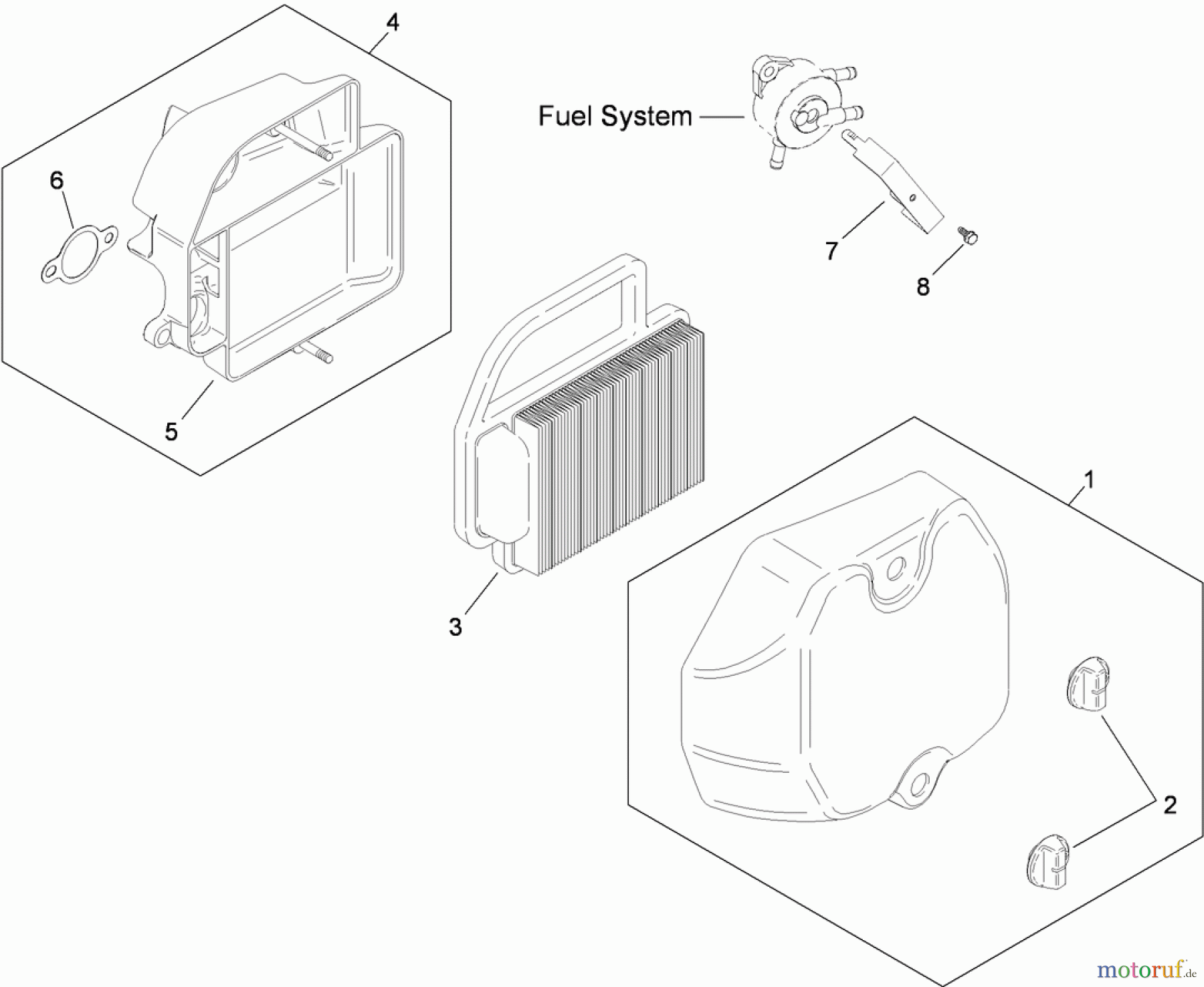 4

Fuel System

6

7

8

5

3

1

2

motoruf.de