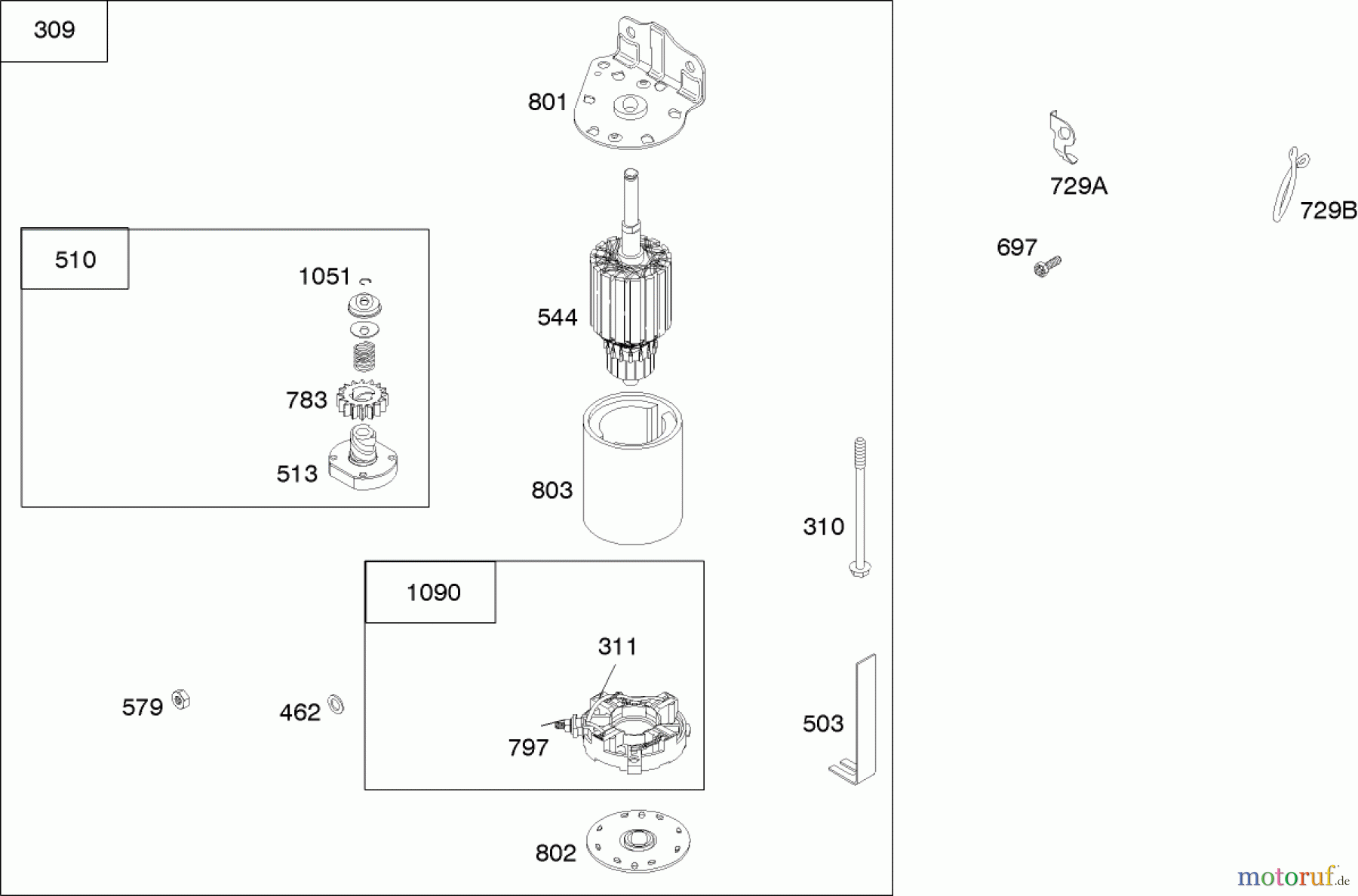 309

801

729A

729B

697

510

1051

783

513

544

803

310

1090

311

797

579

462

503

802

motoruf.de