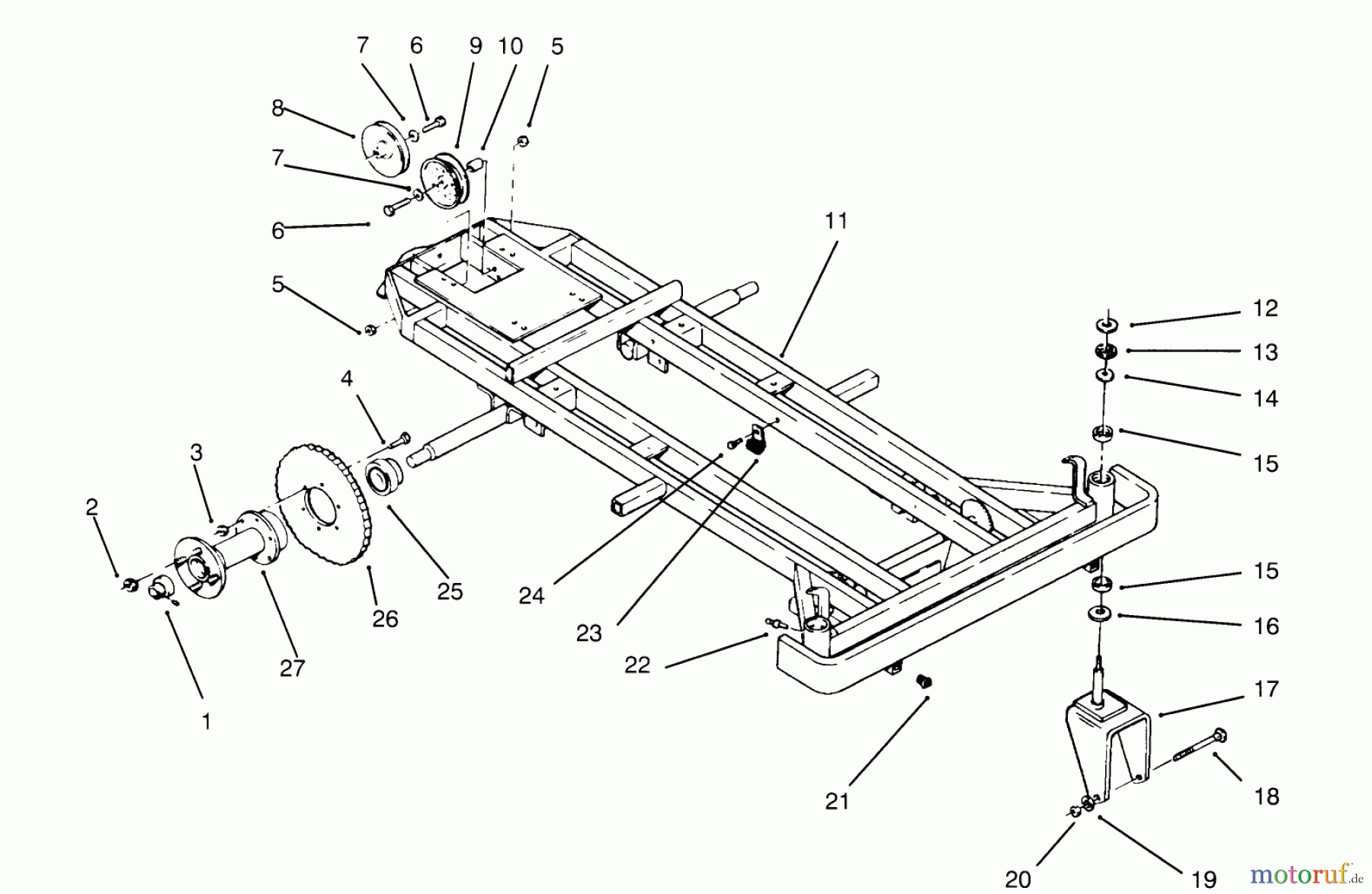 7 6 9 10 5

8

7

6

5

11

12

13

14

15

4

3

2

25

26

27

1

24

23

22

15

16

17

18

21

20

19

motoruf.de