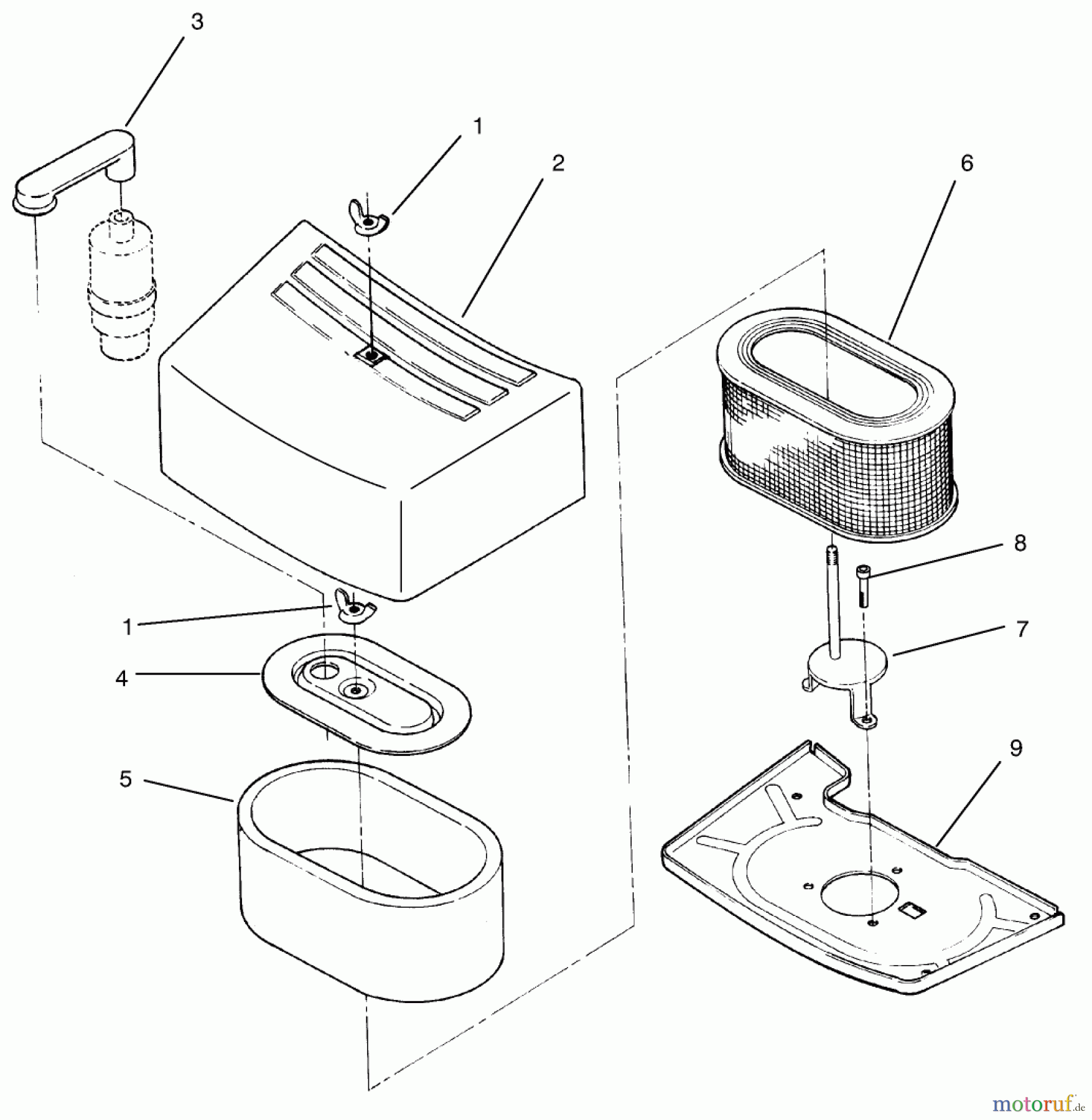 3

1

2

6

8

1

7

4

9

5

motoruf.de