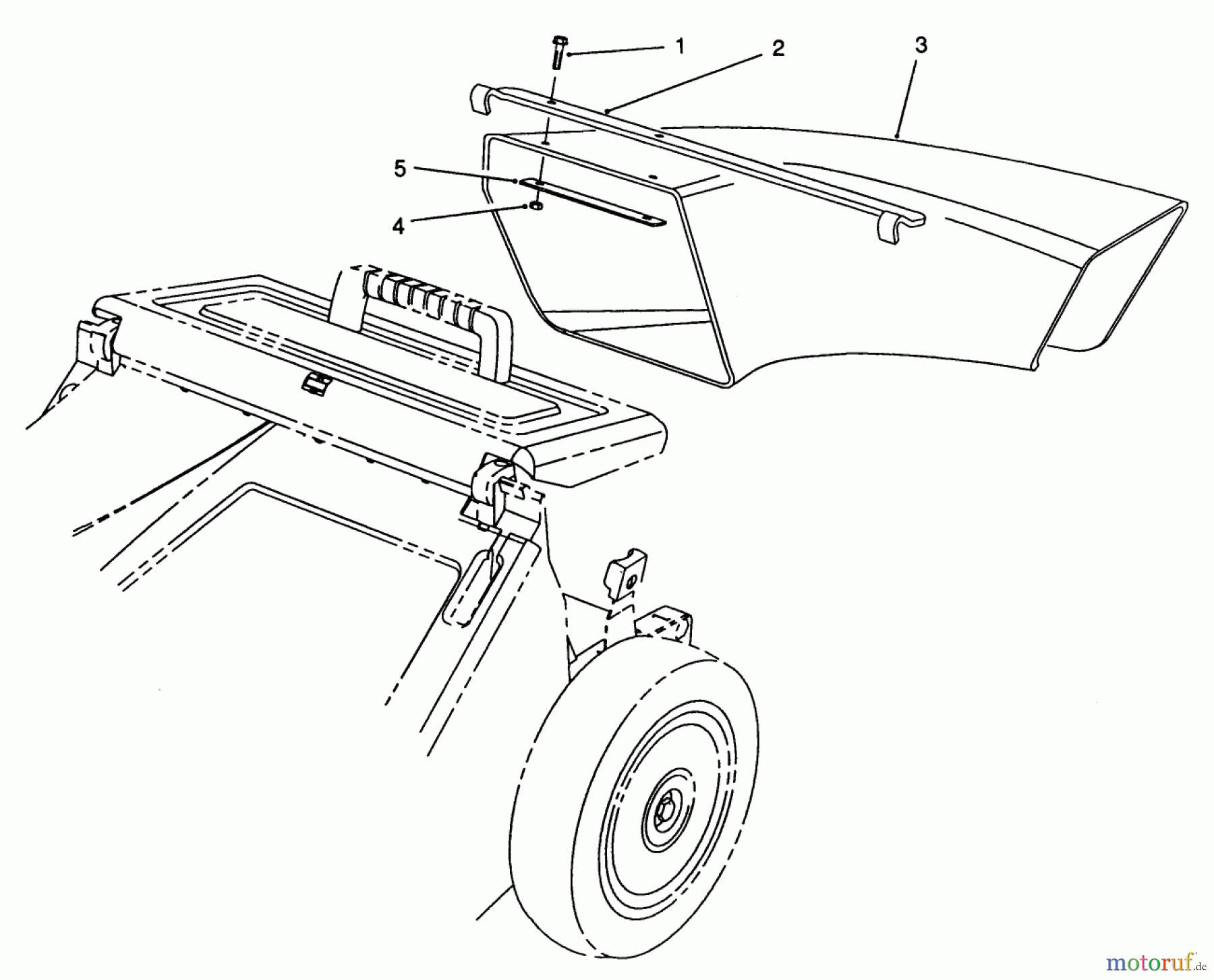 1
2
3
5
4
motoruf.de