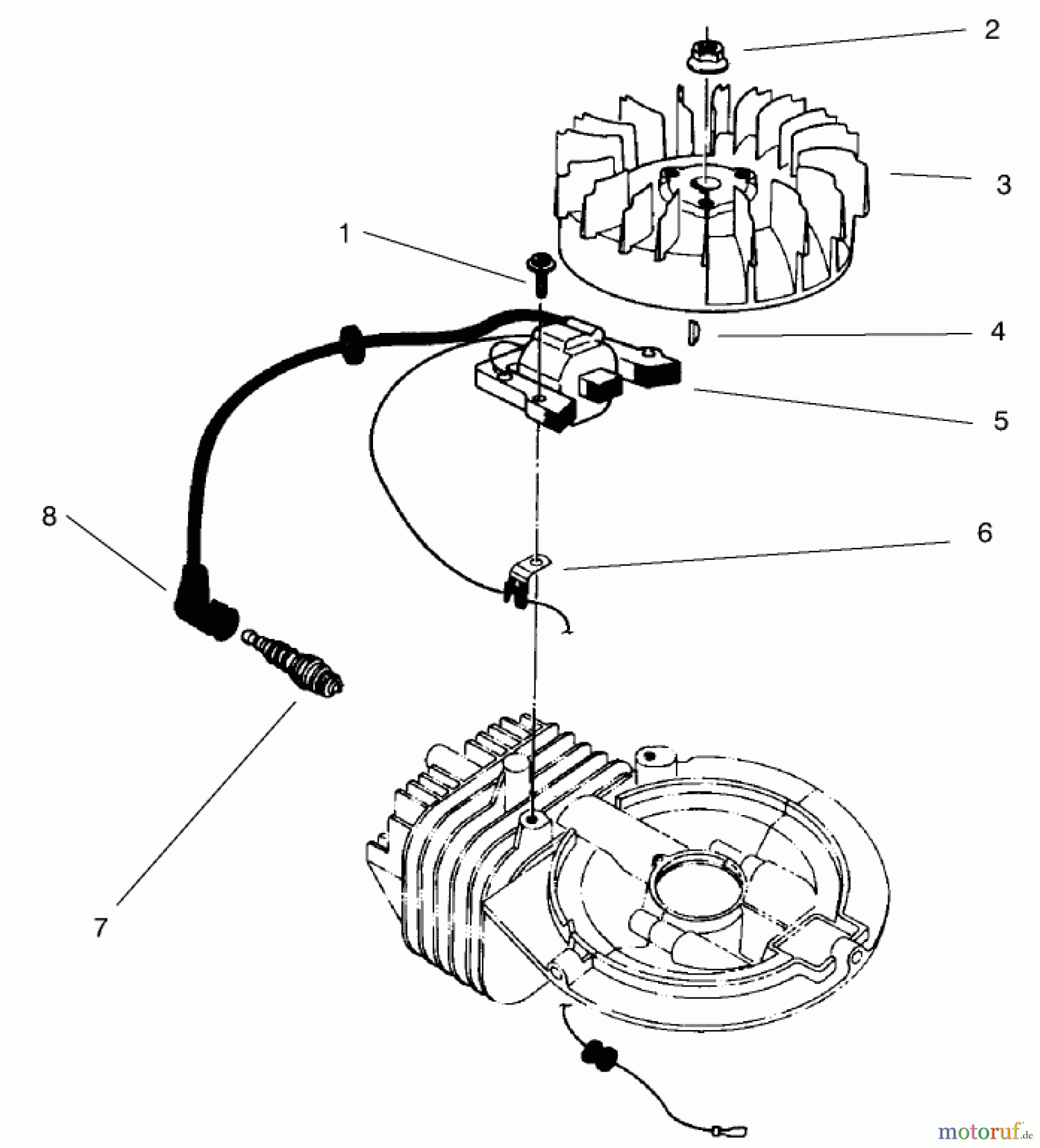 2
3
1
4
5
8
6
7
motoruf.de