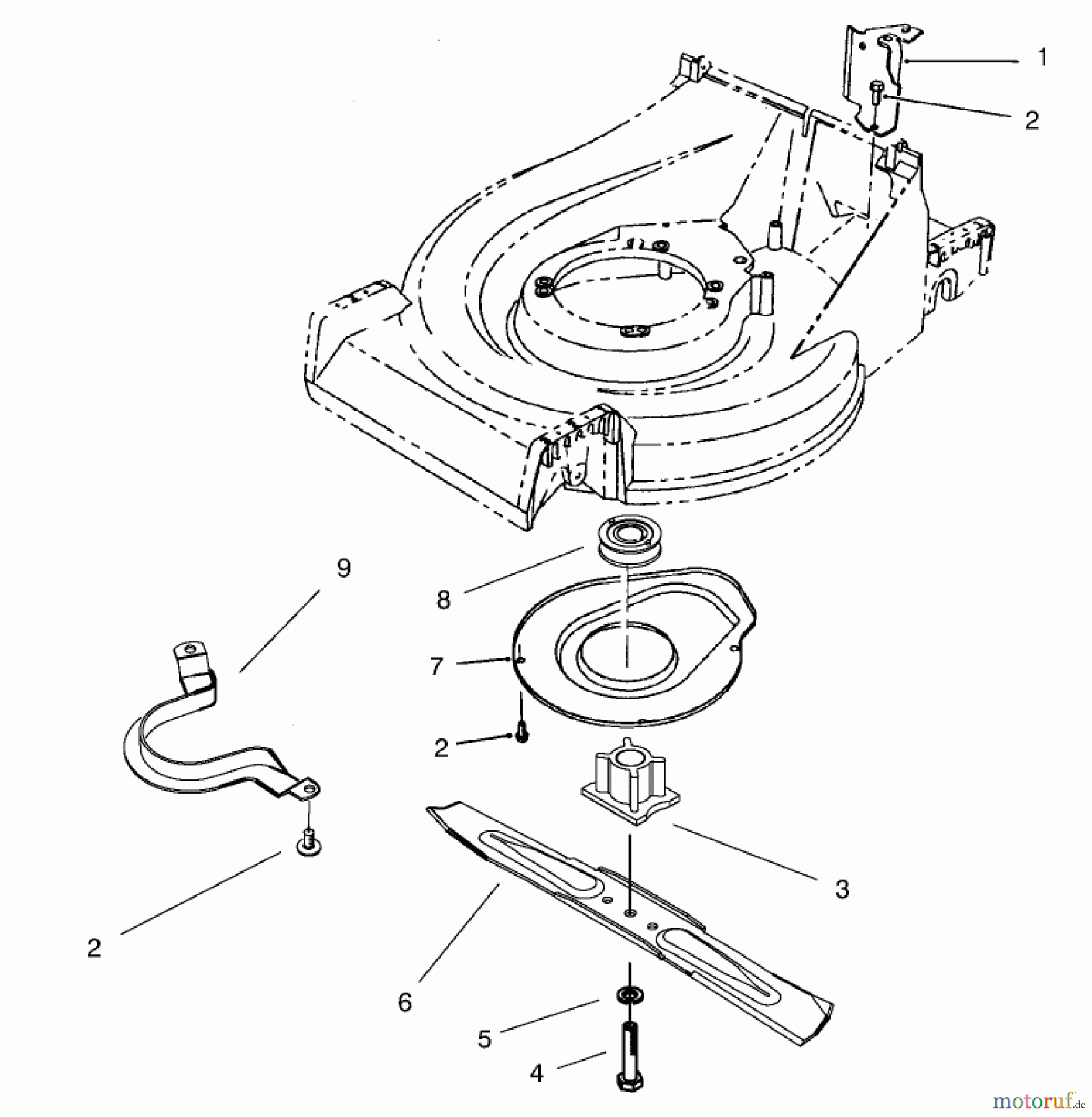 1
2
9
8
7
2
3
2
6
5
4
motoruf.de