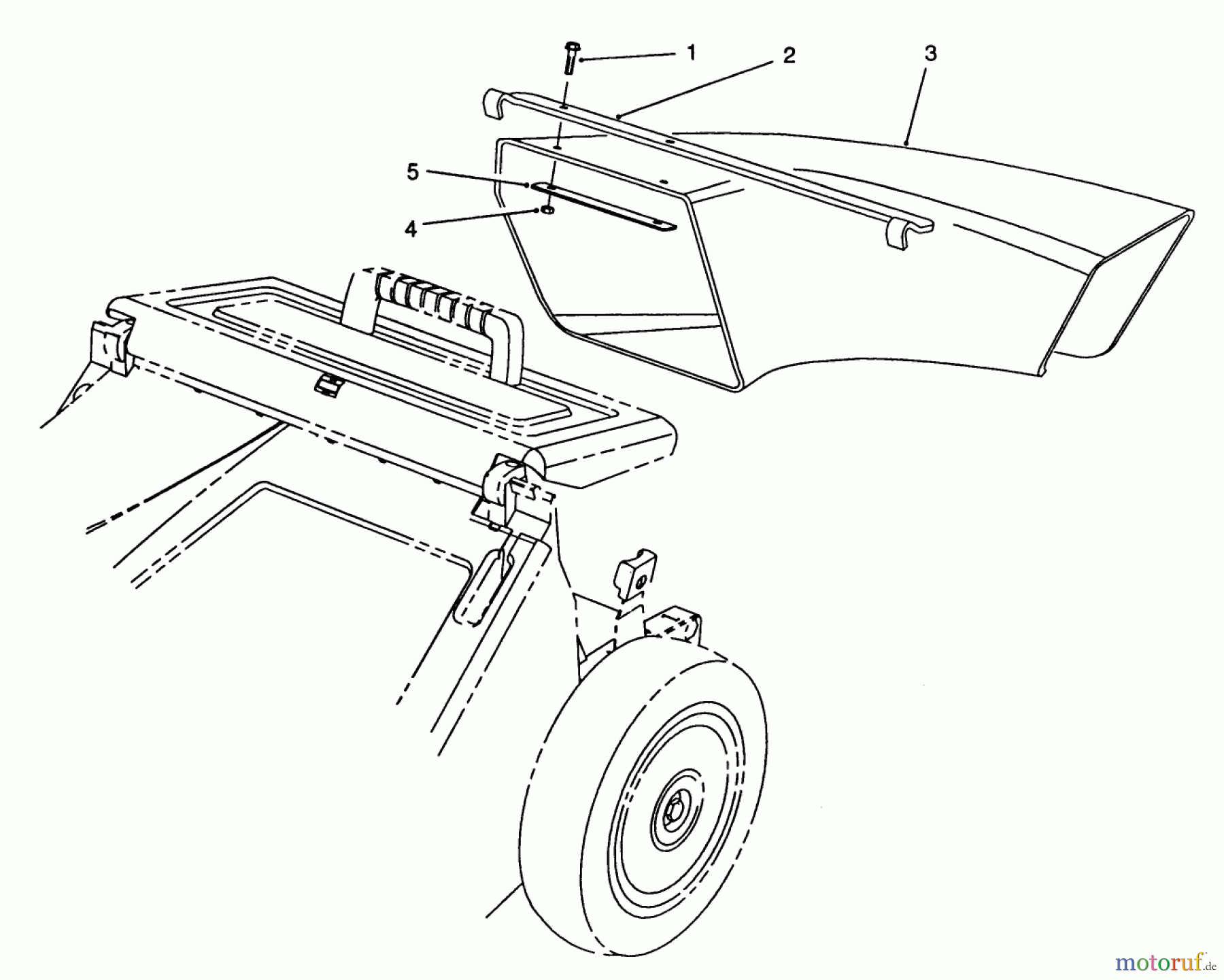 1
2
3
5
4
motoruf.de