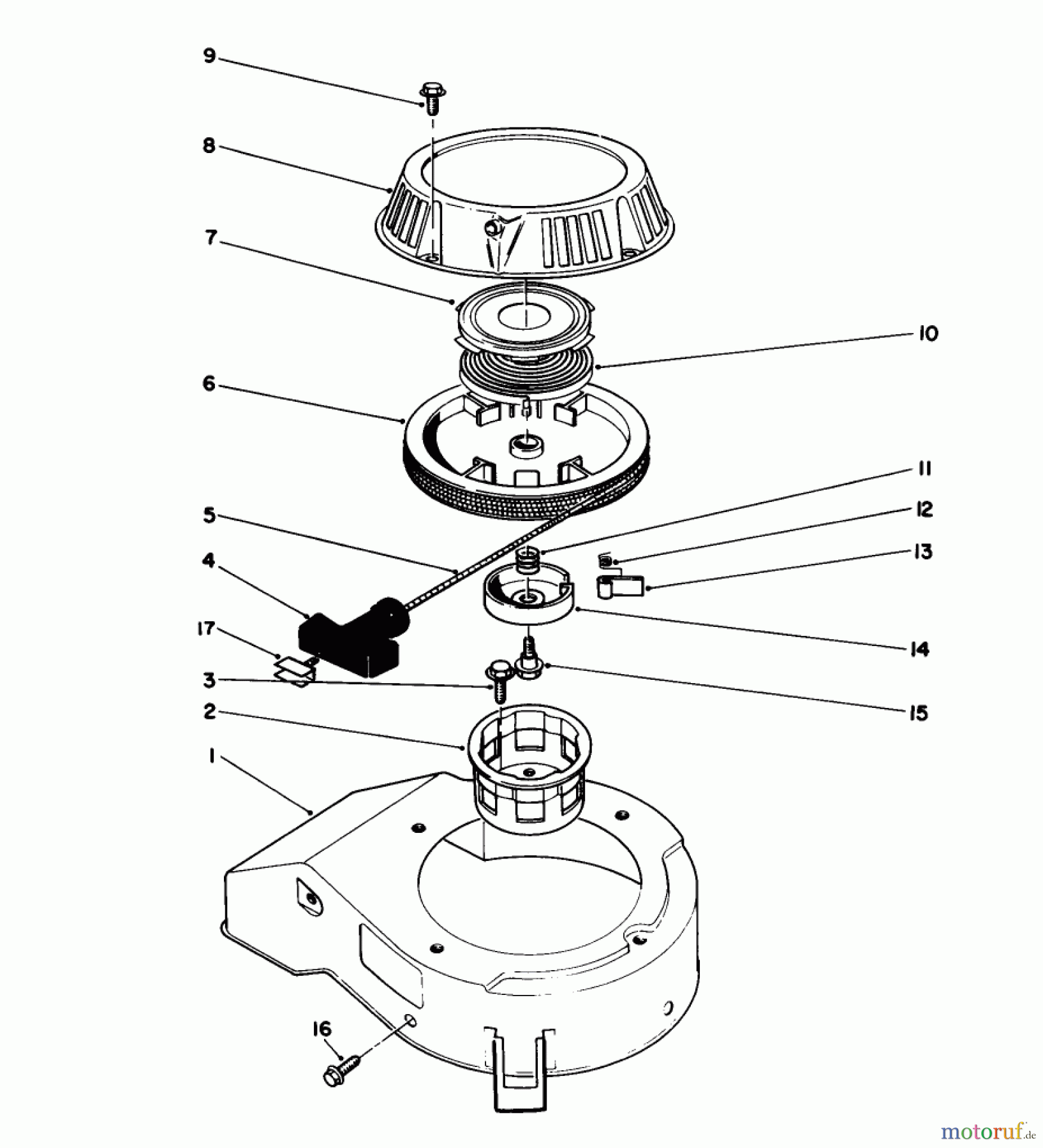 9
8
7
10
6
11
5
12
4
13
17
14
3
15
2
1
16
motoruf.de