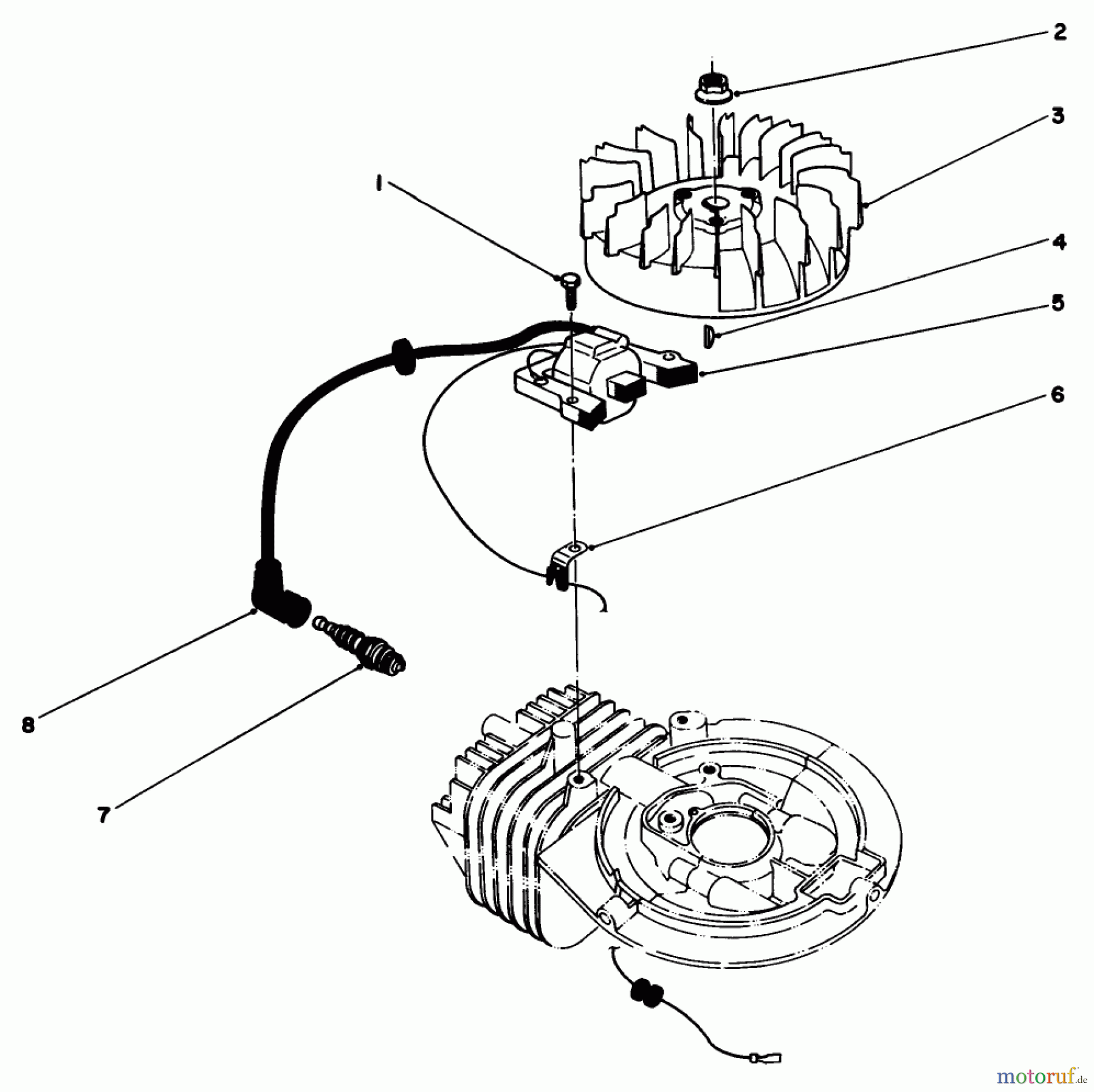 2
3
1
4
5
6
8
7
motoruf.de