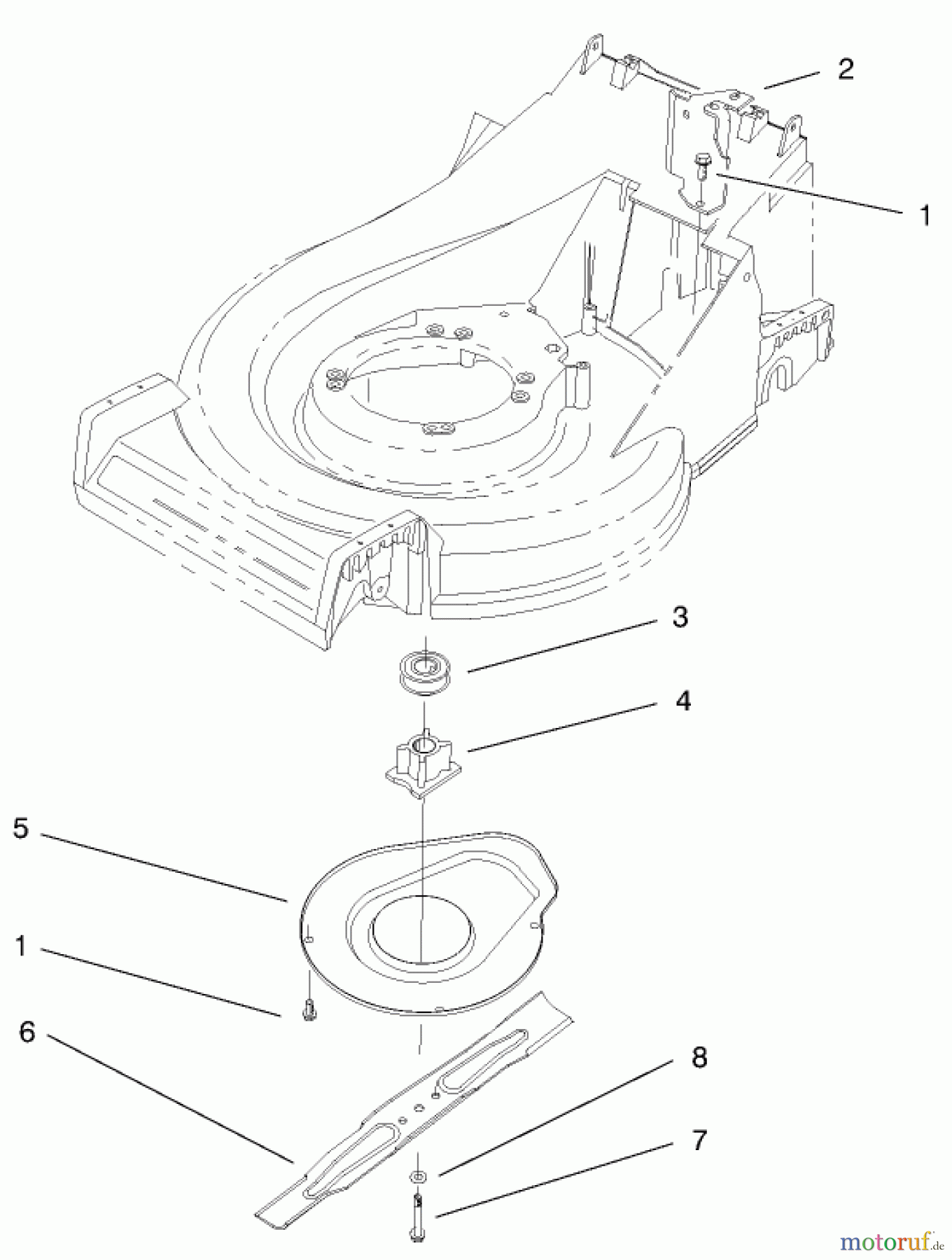 2
1
3
4
5
1
6
8
7
motoruf.de