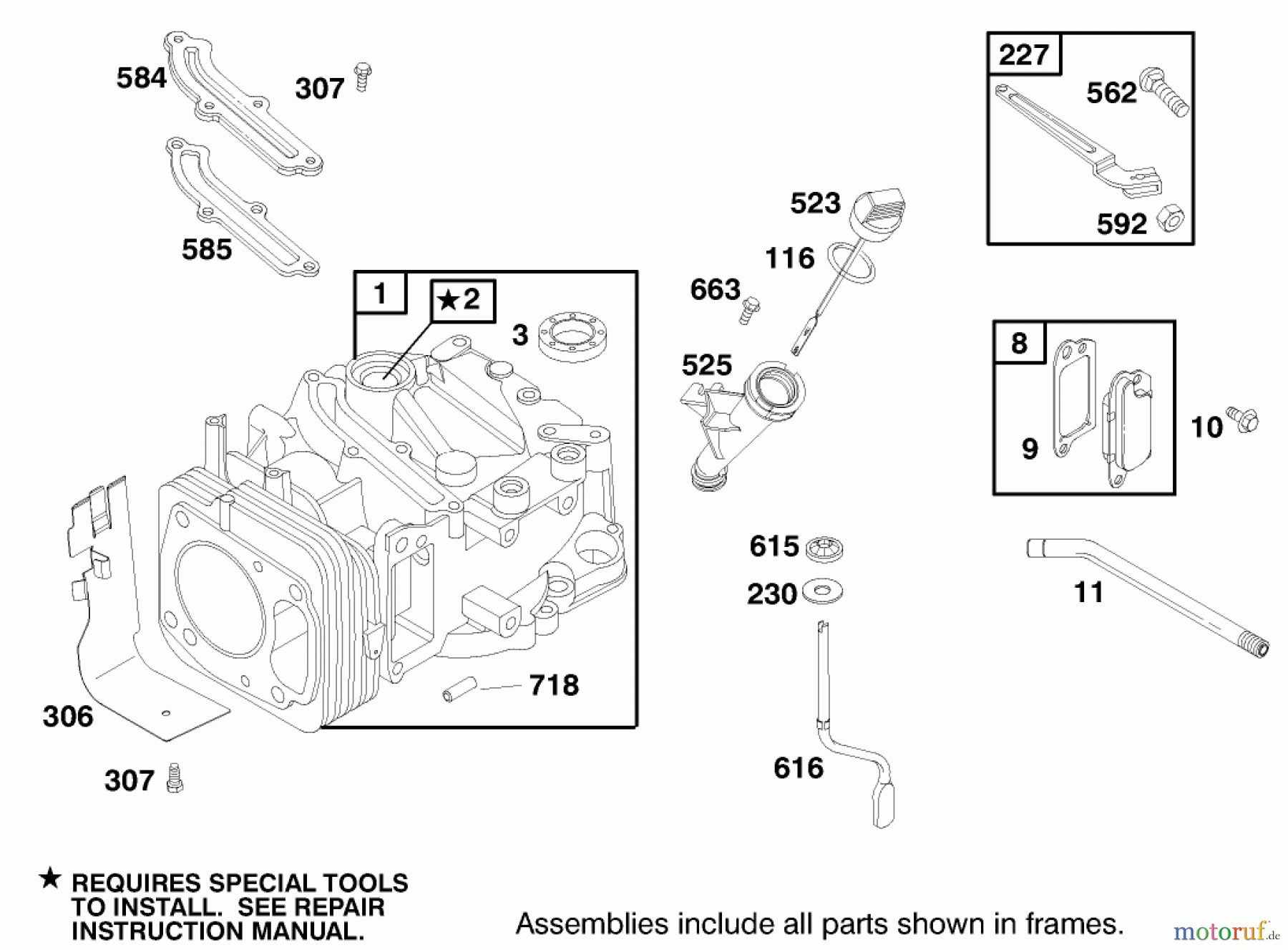 584
307
585
227
562
592
523
116
663
525
1
★2
3
8
9
10
615
230
11
718
306
307
616

★ REQUIRES SPECIAL TOOLS TO INSTALL. SEE REPAIR INSTRUCTION MANUAL.

Assemblies include all parts shown in frames.

motoruf.de