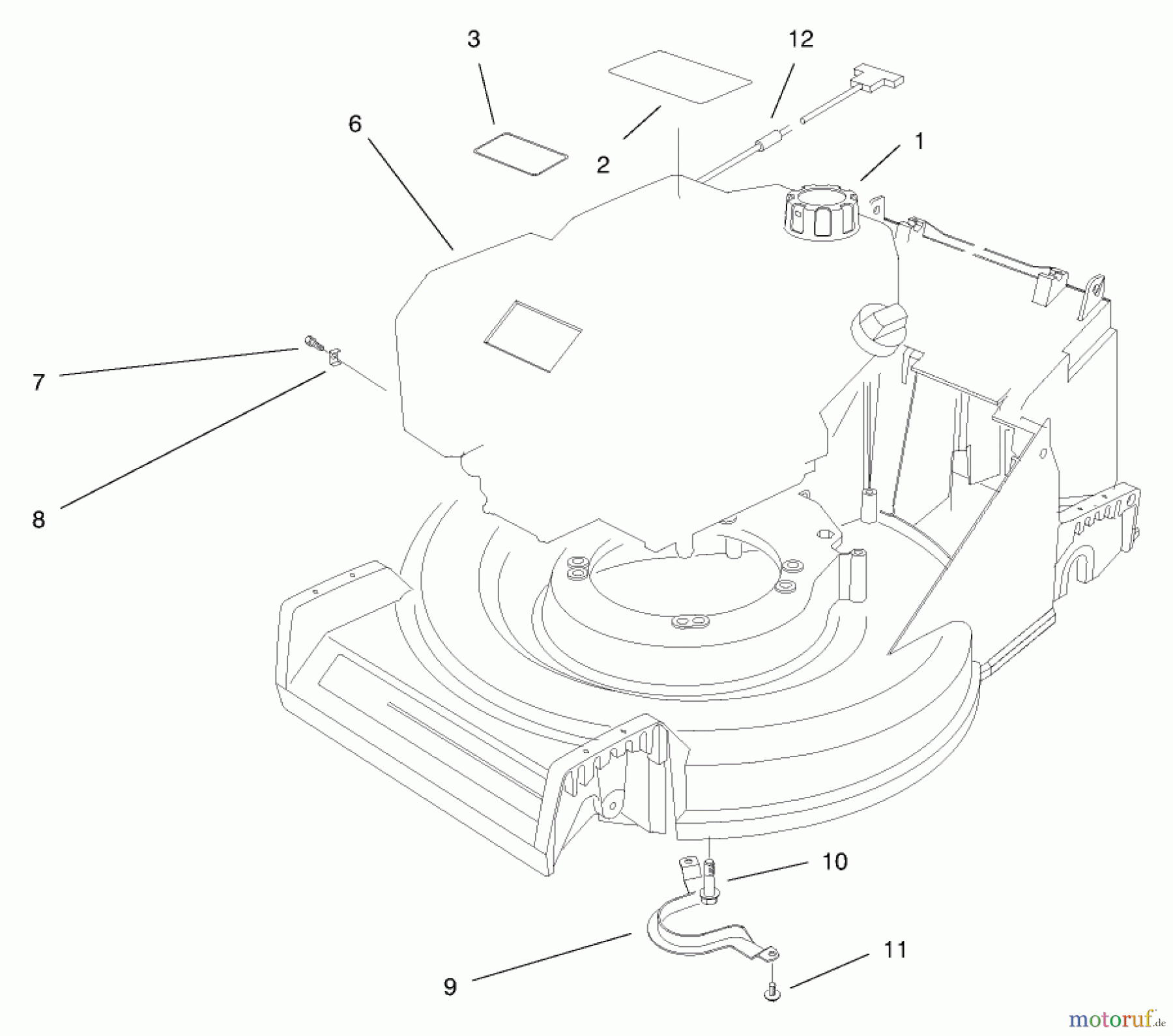 3
12
6
2
1
7
8
10
9
11
motoruf.de