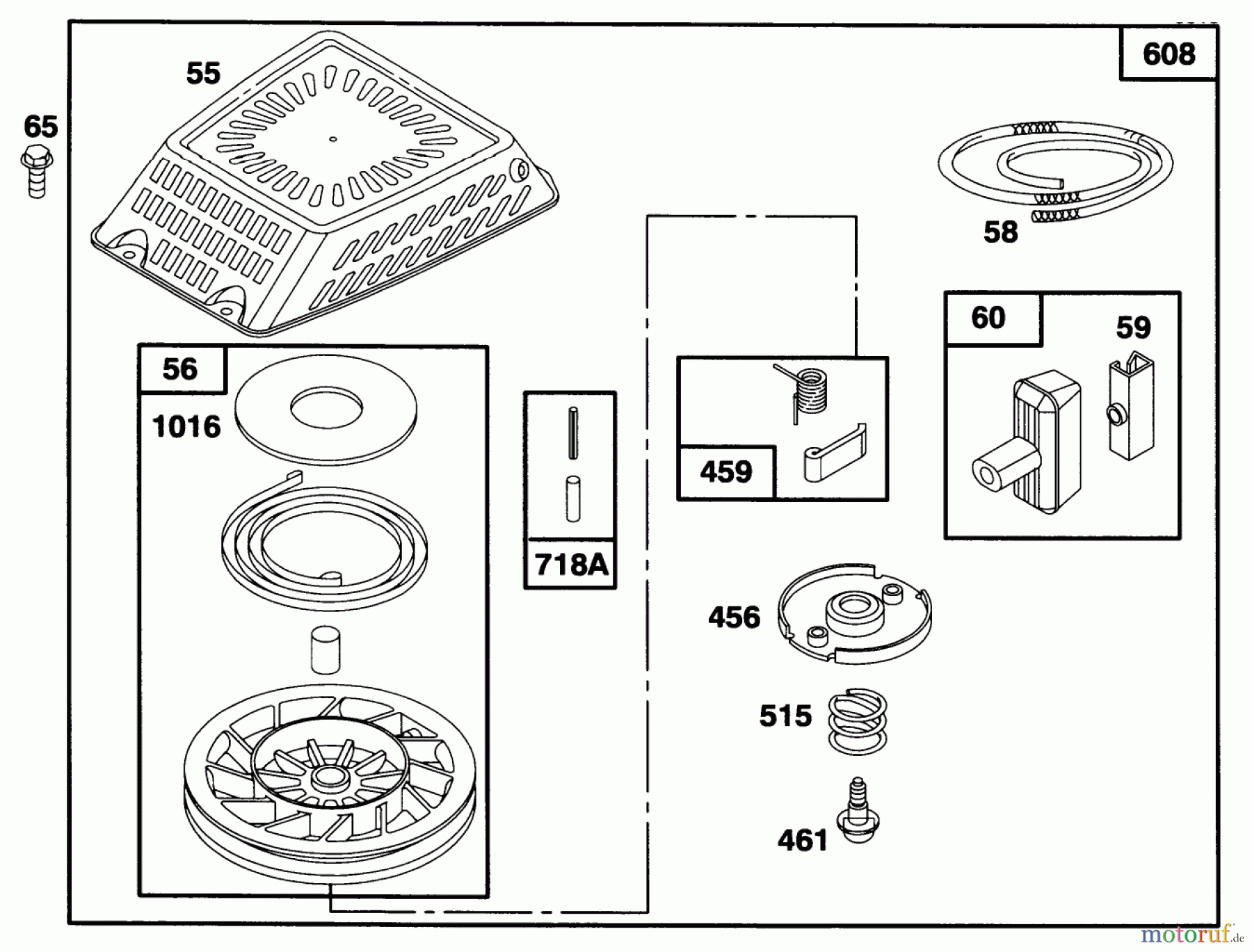 608

55

65

58

60

59

56

1016

718A

459

456

515

461

motoruf.de