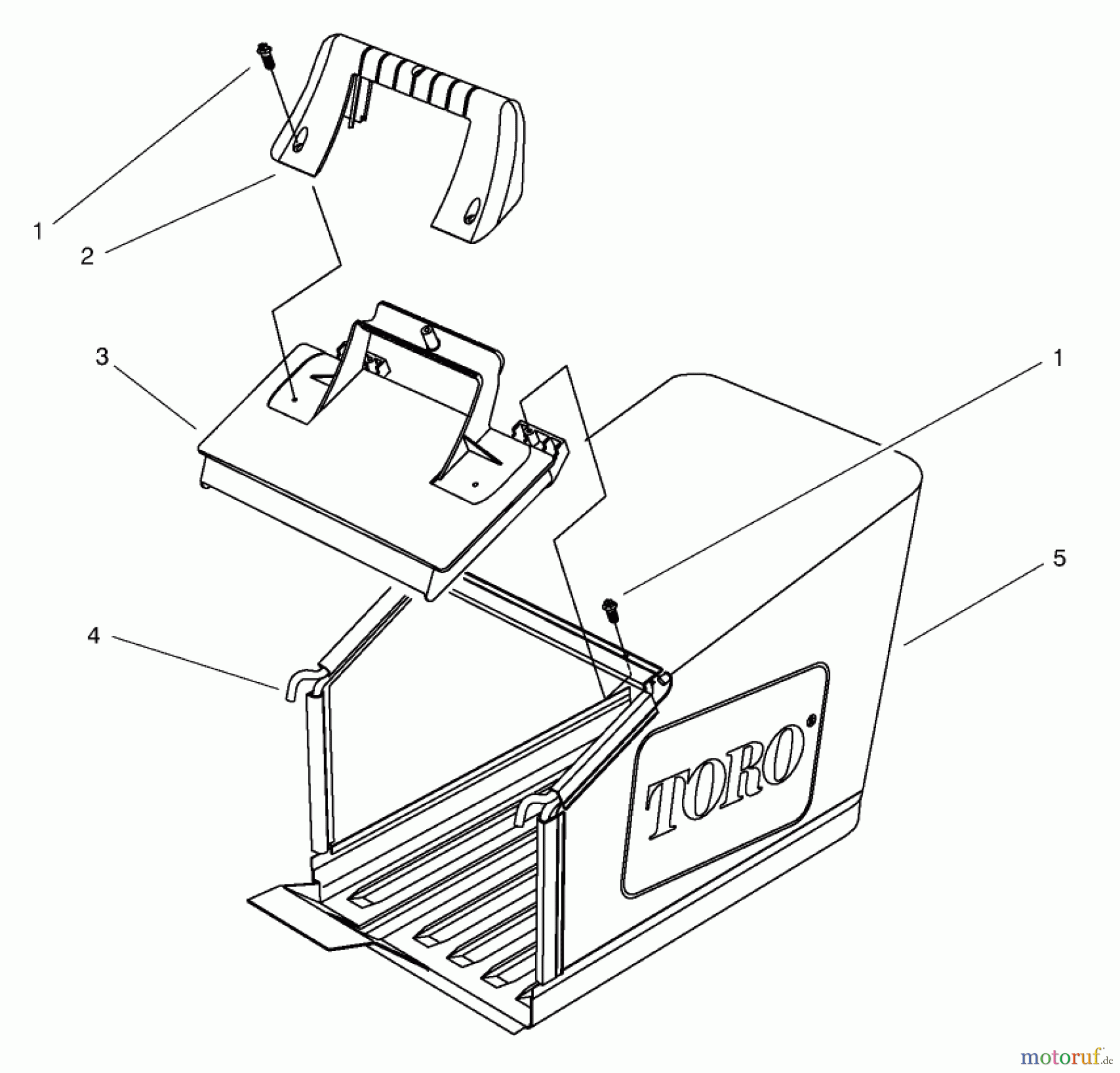 1
2
3
1
5
4
TORO
motoruf.de