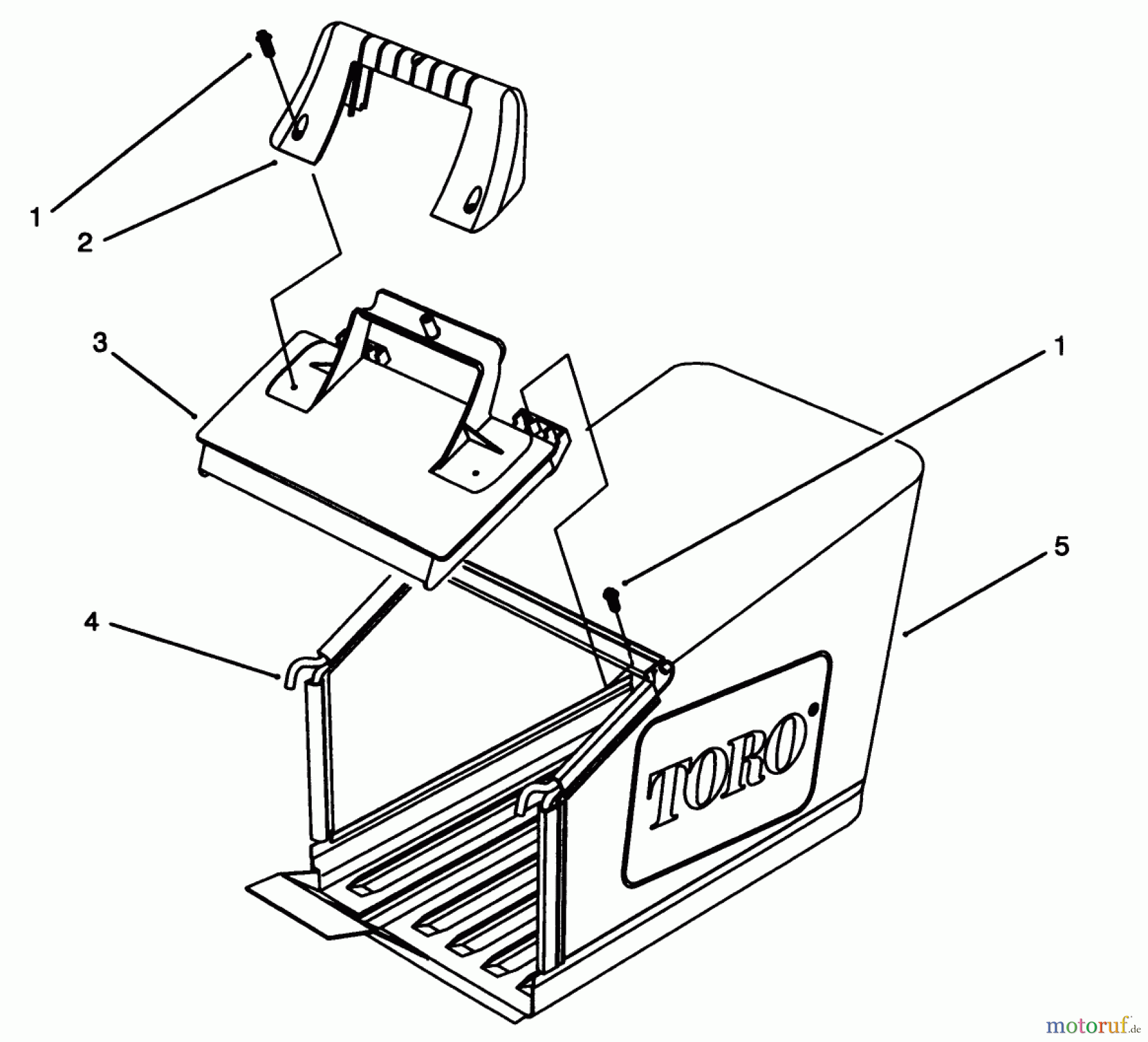 1
2
3
1
5
4
TORO
motoruf.de