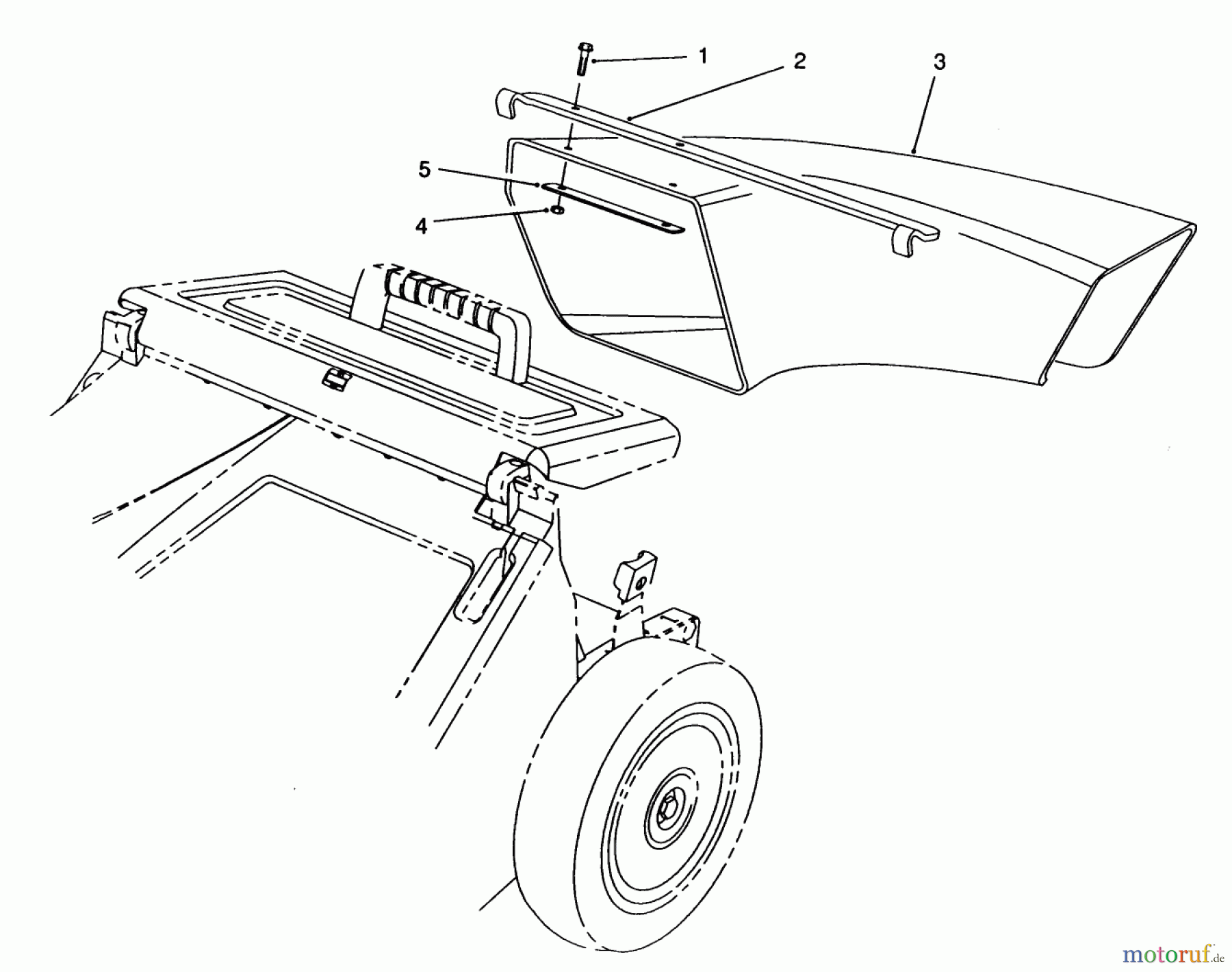 1
2
3
5
4
motoruf.de