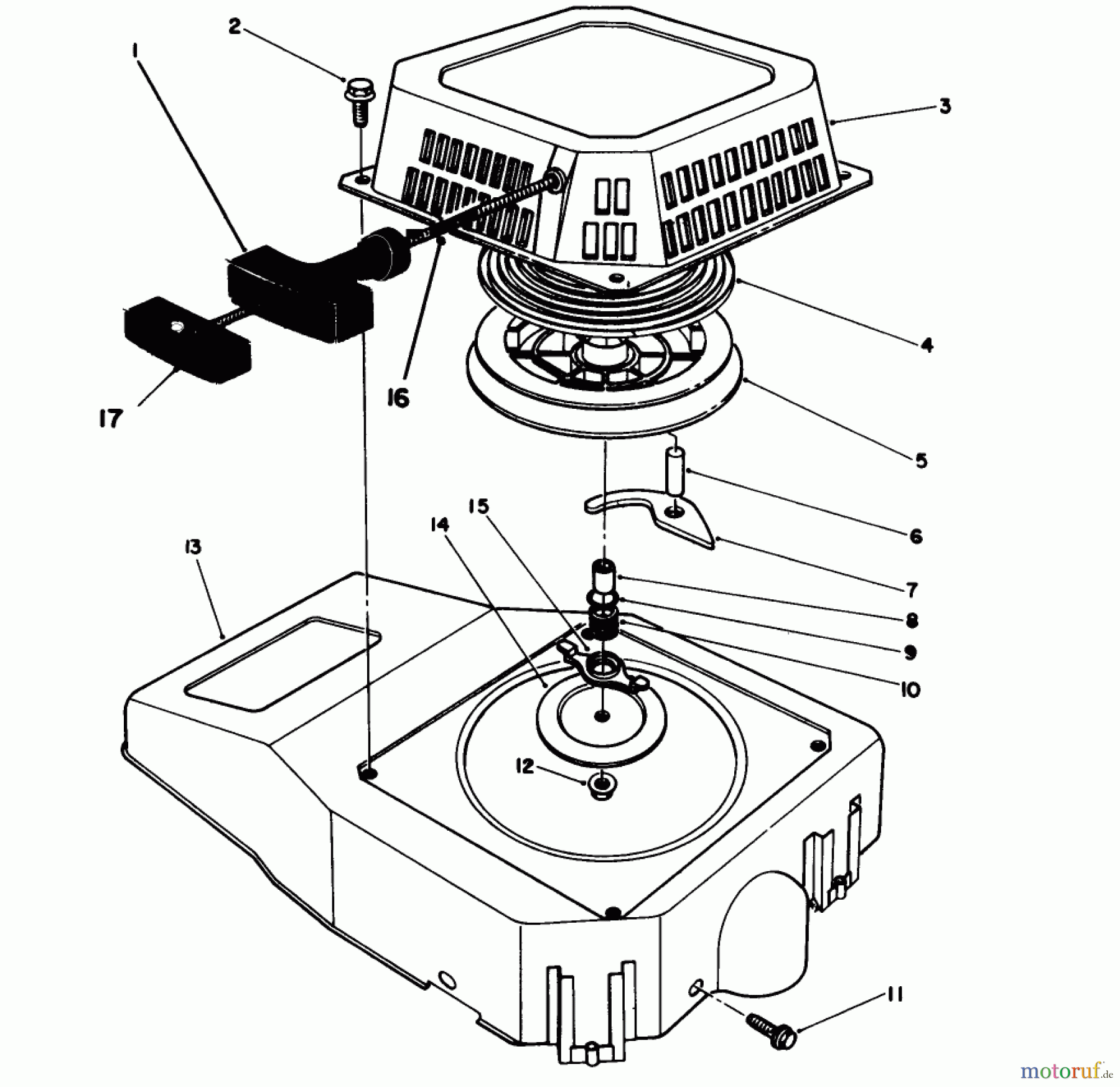 2
1
3
4
16
17
5
6
15
14
13
7
8
9
10
12
11
motoruf.de