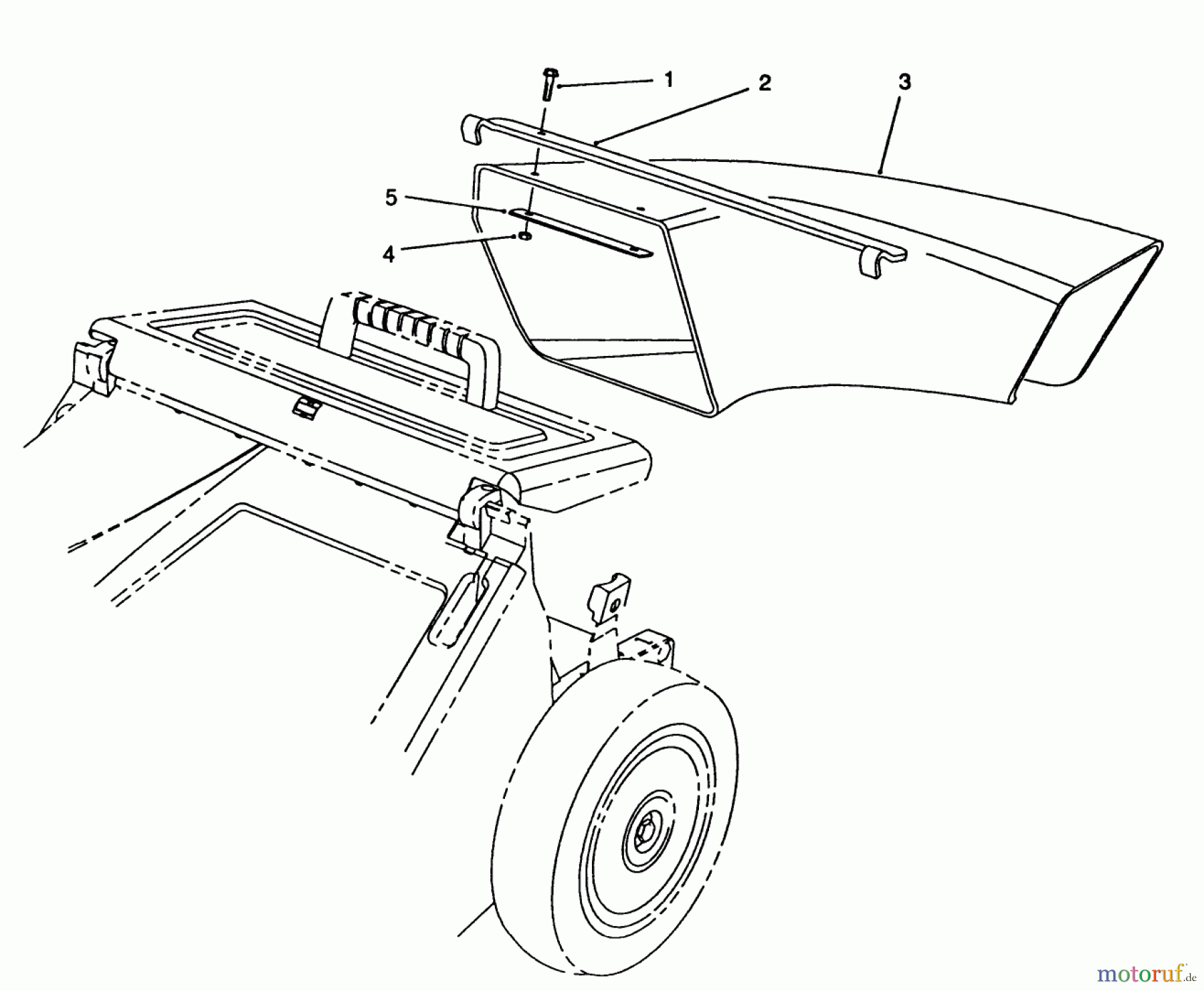 1
2
3
5
4
motoruf.de