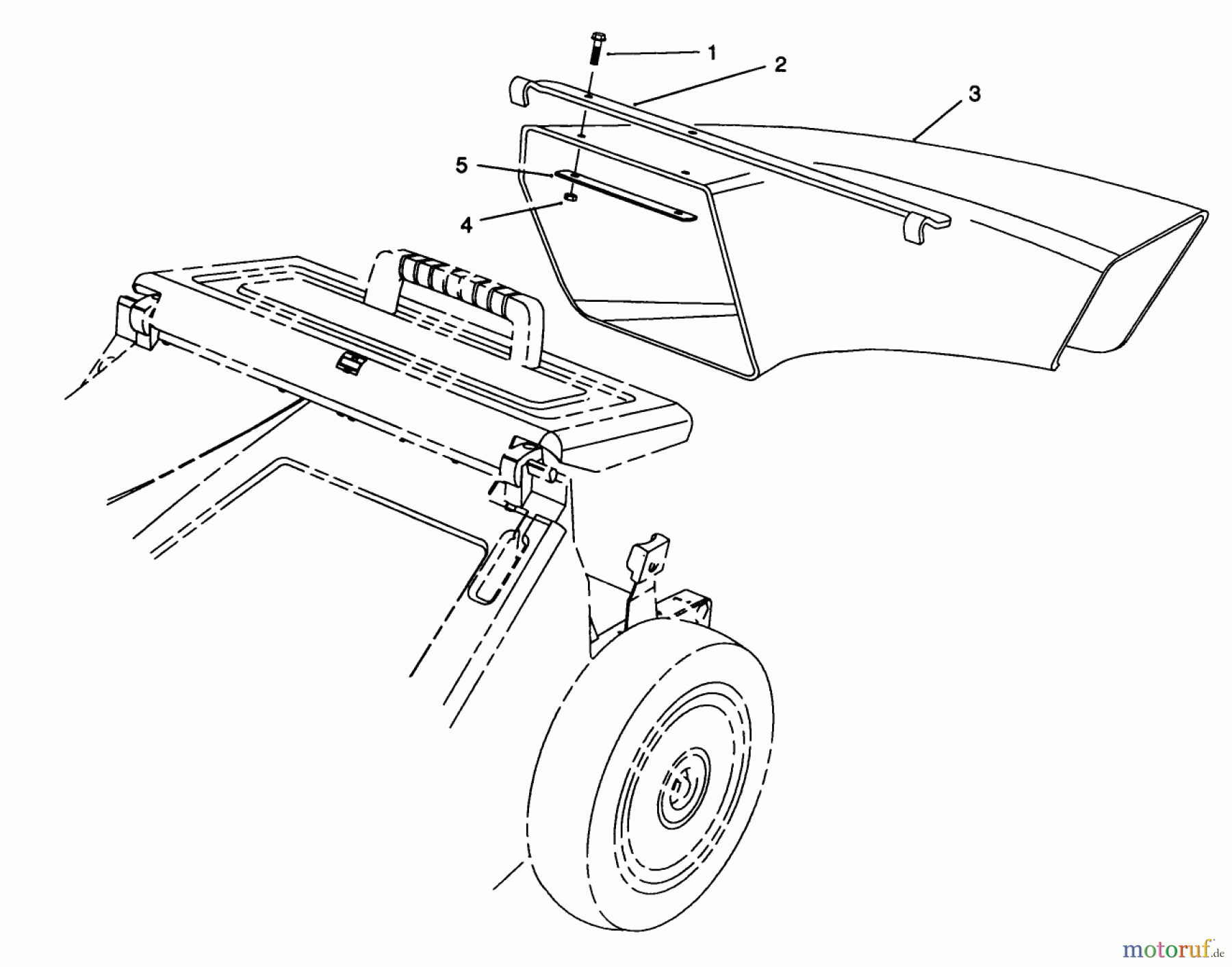 1
2
3
5
4
motoruf.de