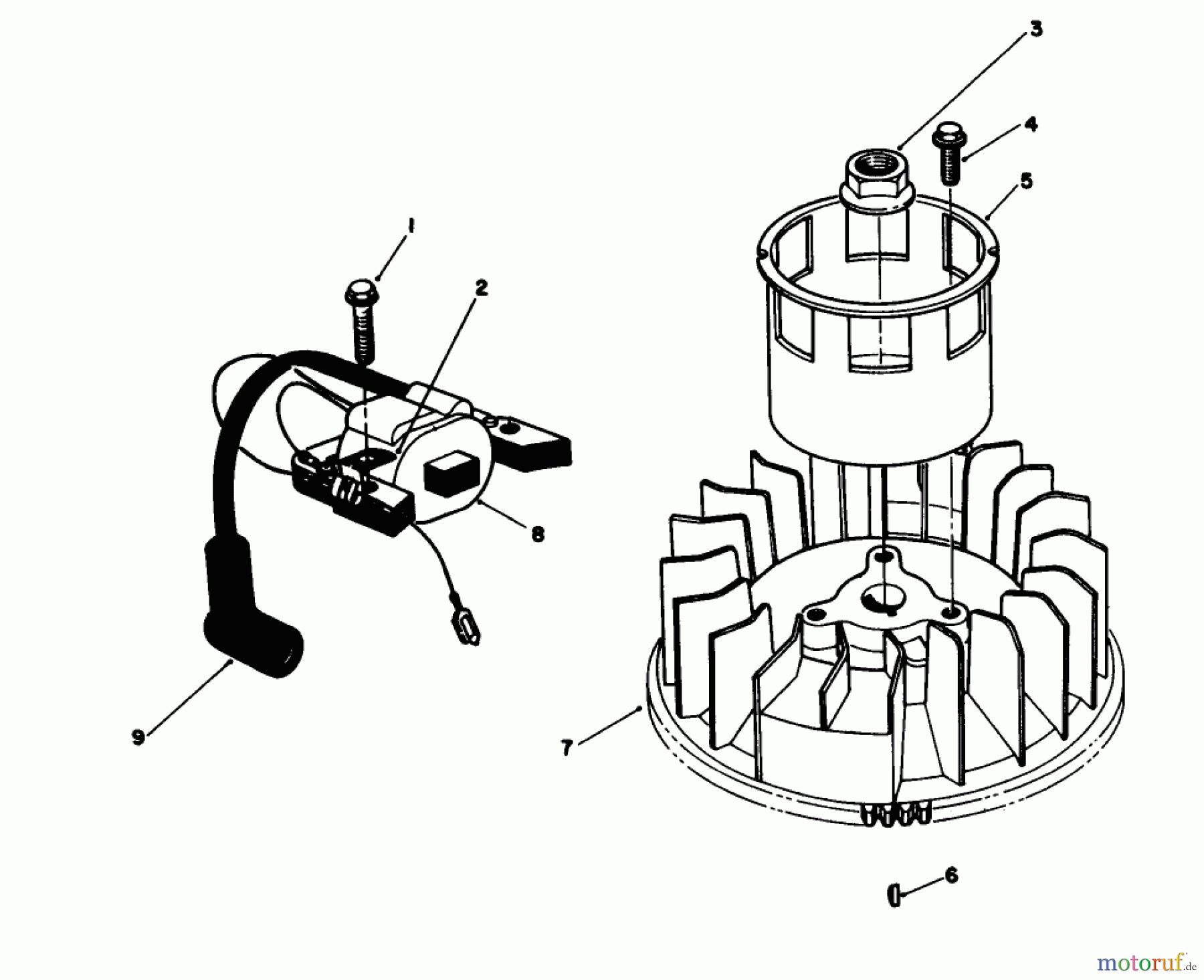 3
4
5
1
2
8
9
7
6
motoruf.de