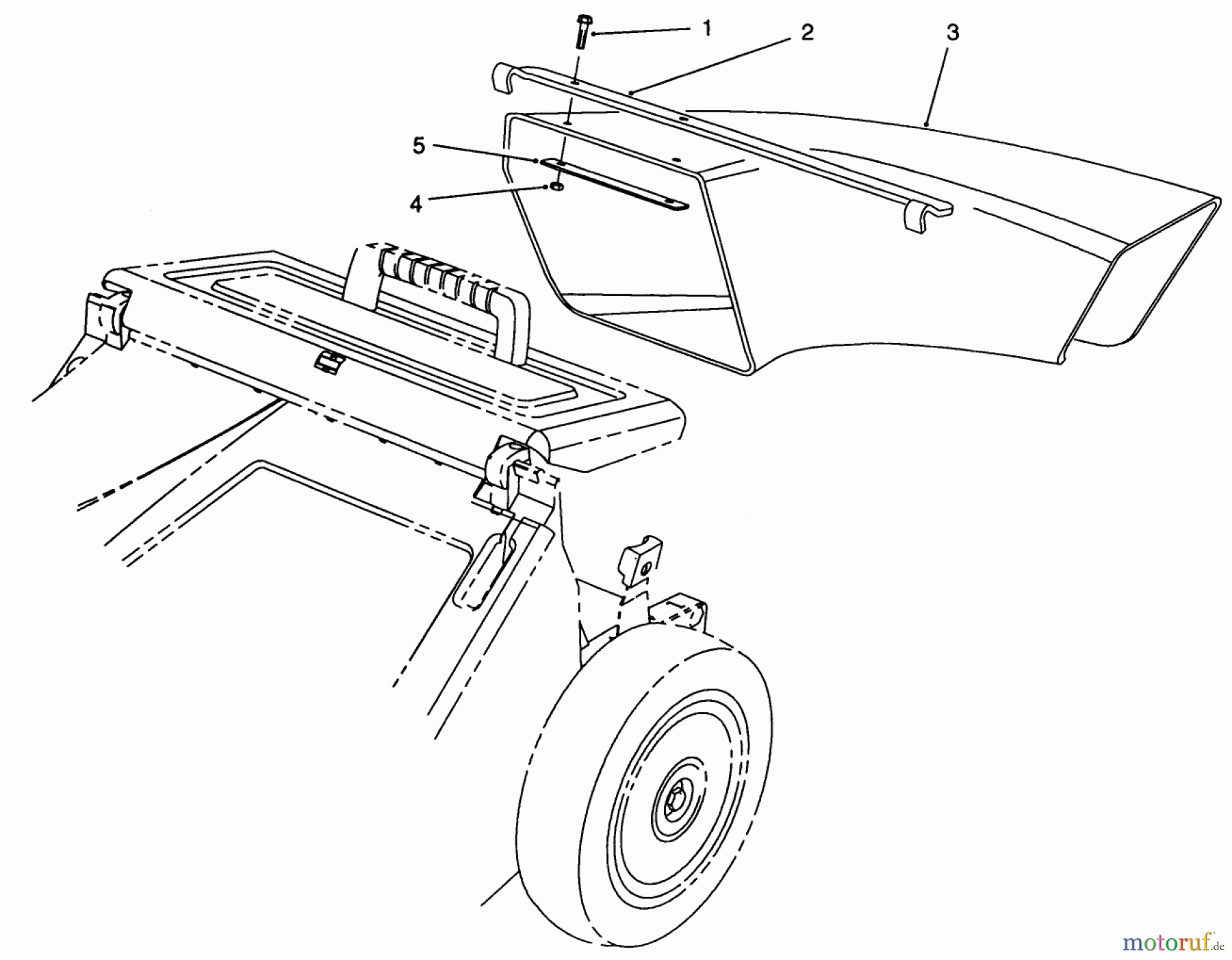 1
2
3
5
4
motoruf.de