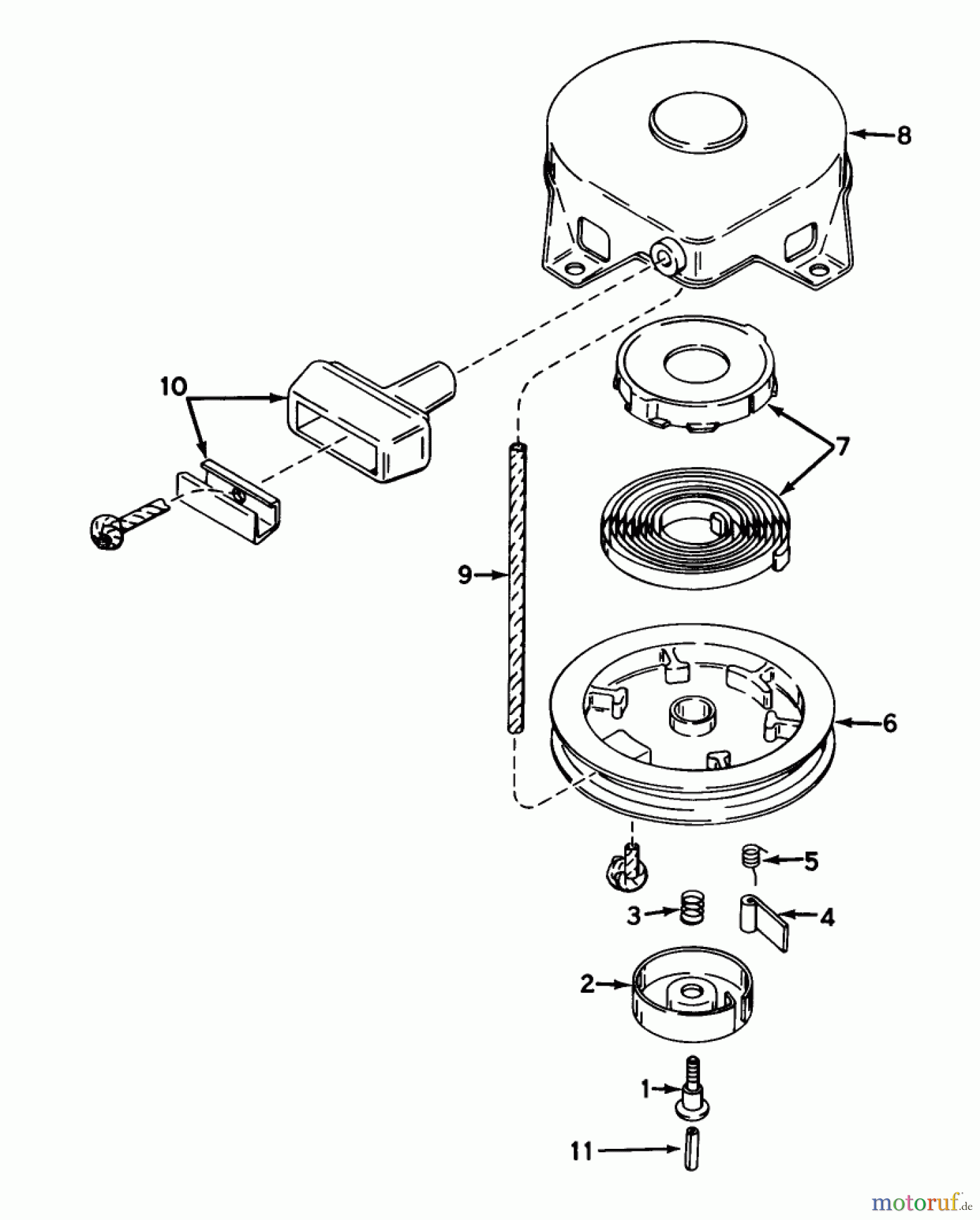 8
10
7
9
6
5
3
4
2
1
11
motoruf.de