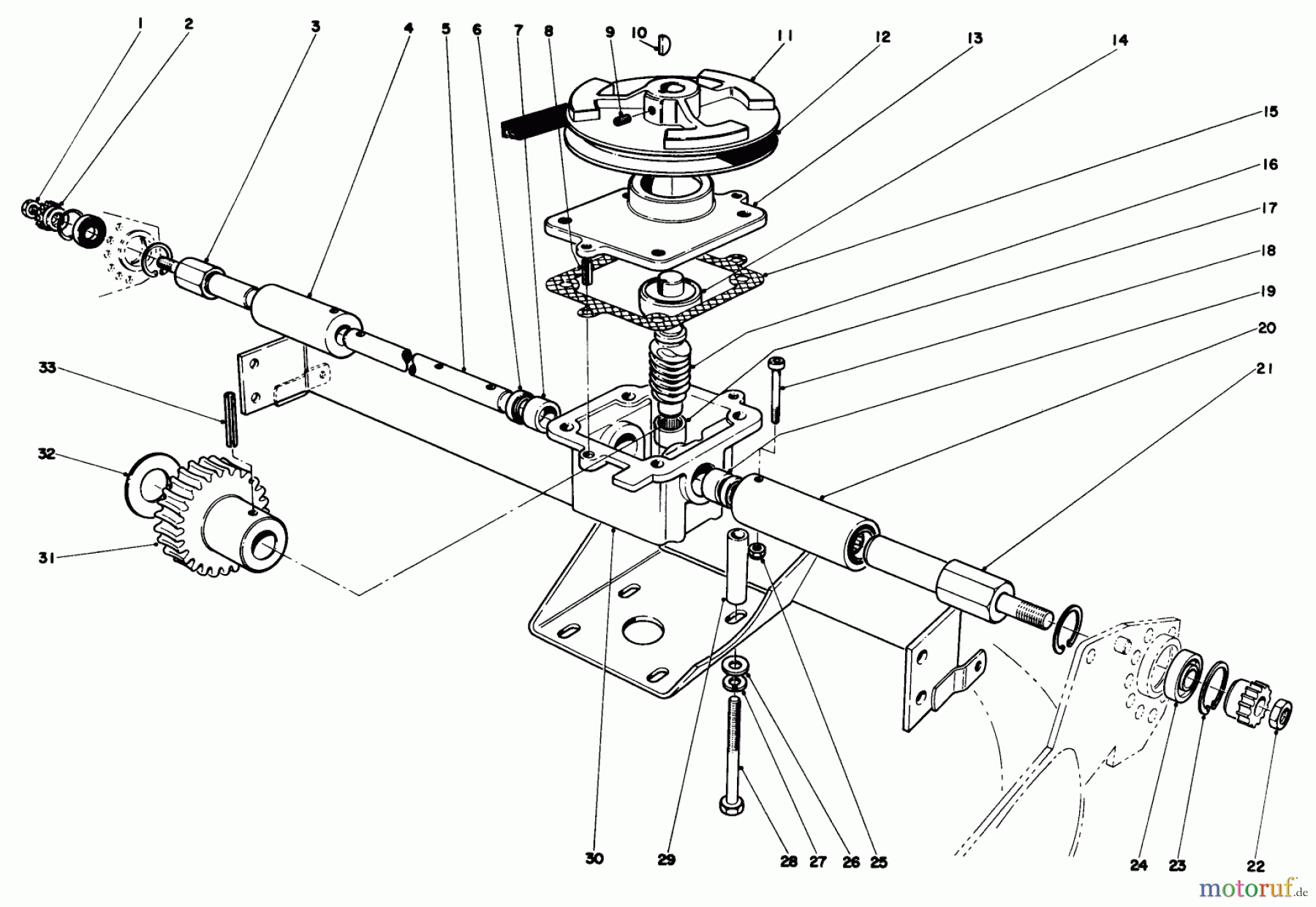 1 2 3 4 5 6 7 8 9 10 11 12 13 14 15 16 17 18 19 20 21

33

32

31

30 29 28 27 26 25 24 23 22

motoruf.de