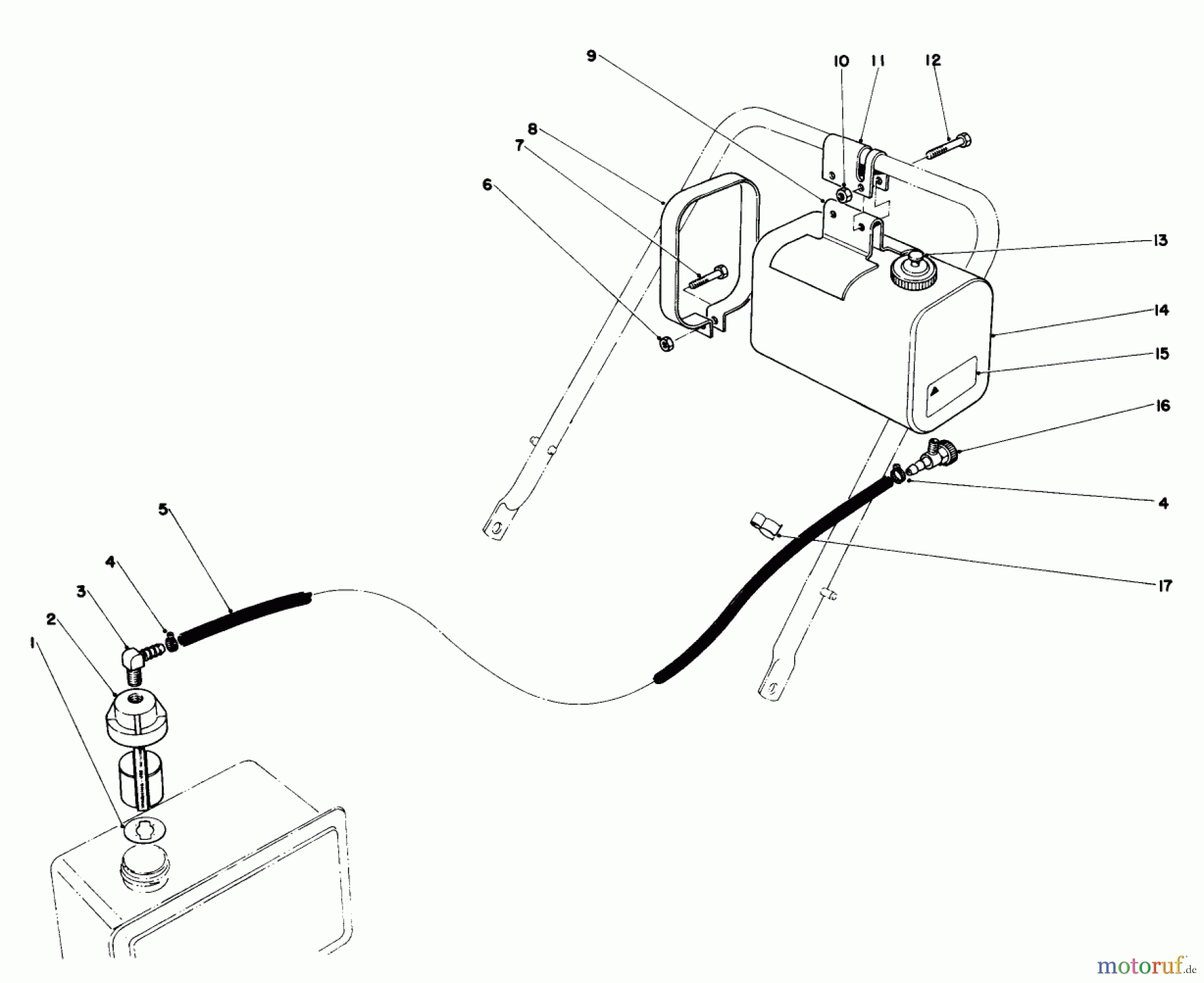 9
10
11
12
8
7
6
13
14
15
16
4
17
5
4
3
2
1
motoruf.de