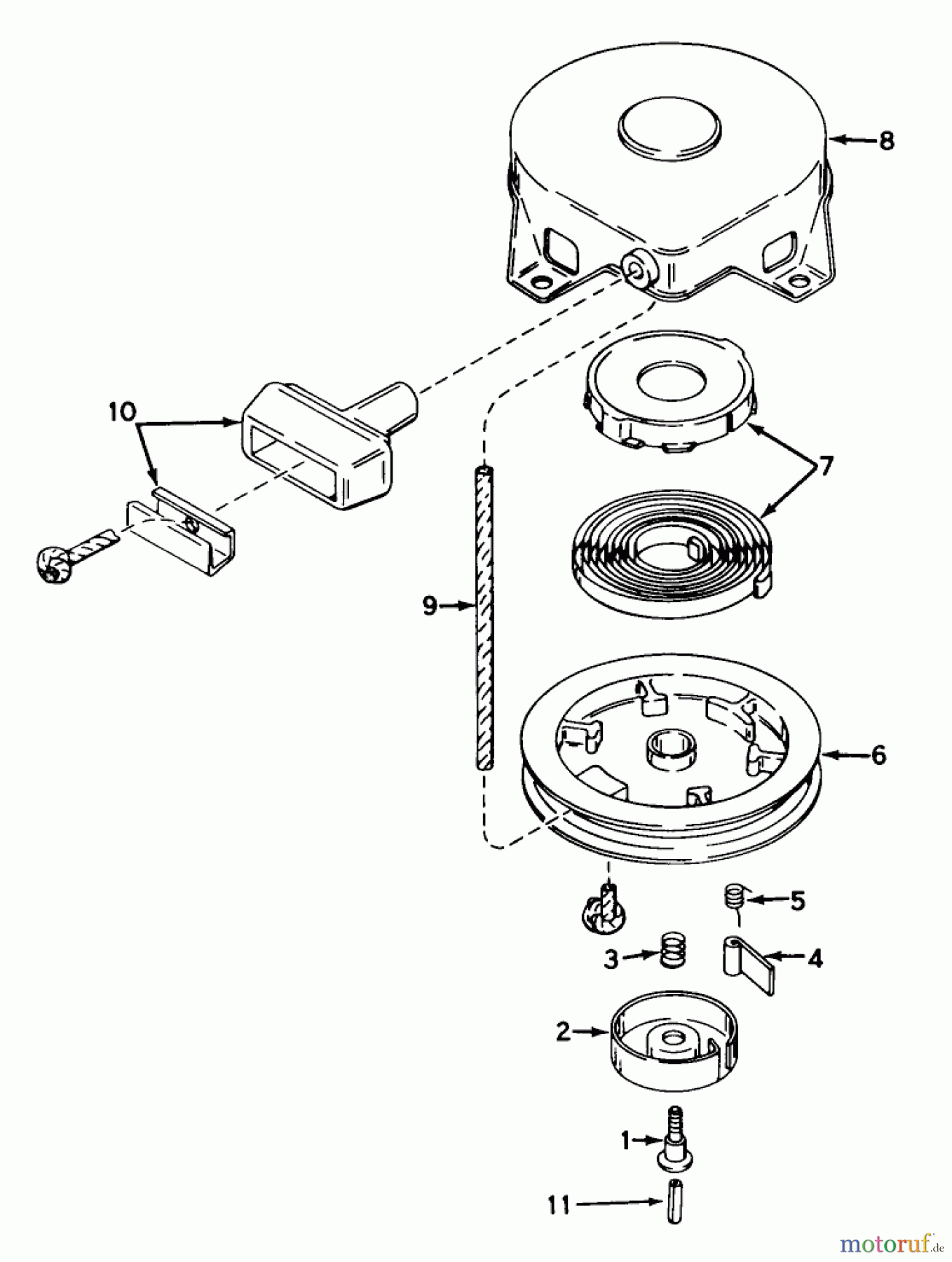 8

10

7

9

6

5

3

4

2

1

11

motoruf.de