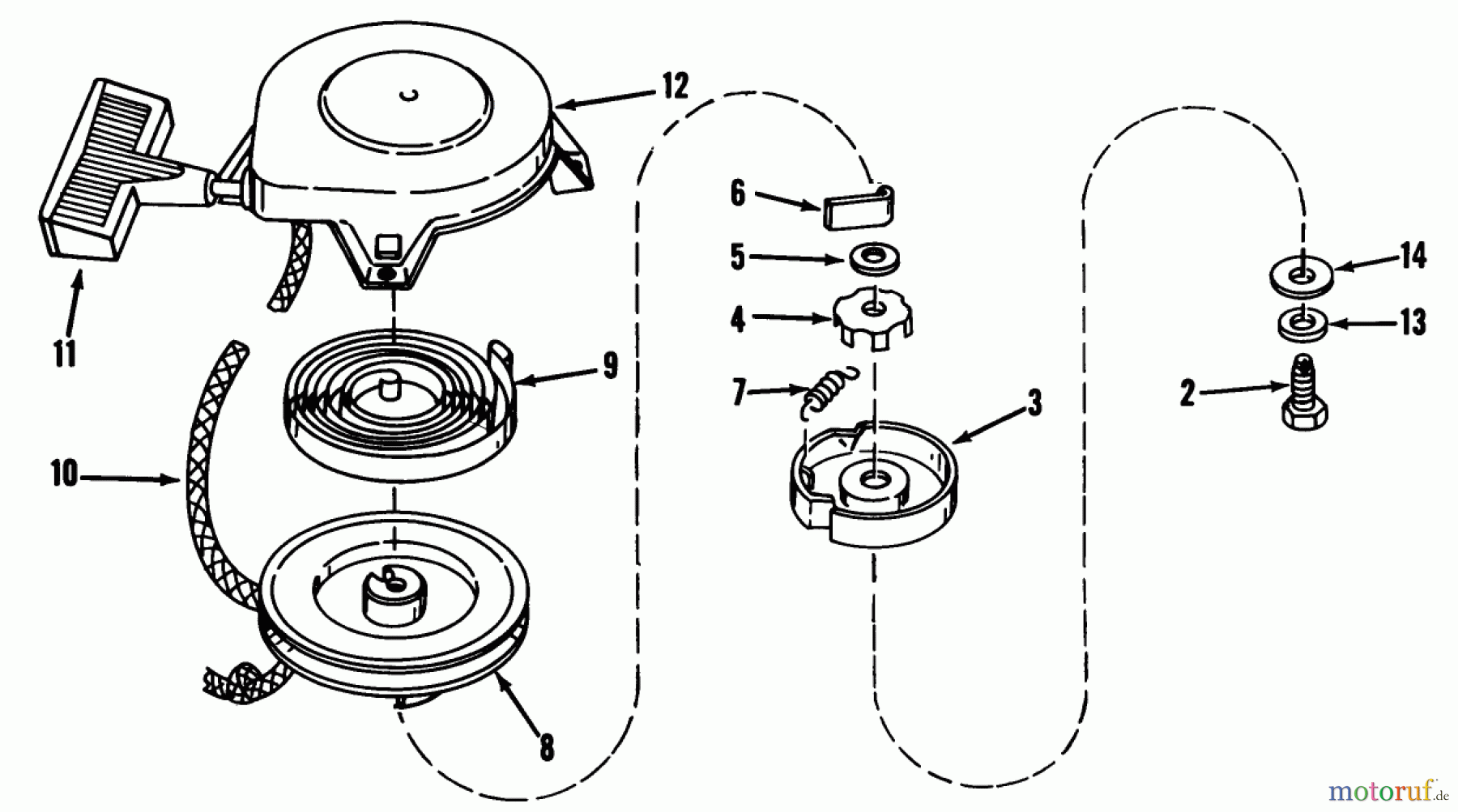 12
11
9
10
8
6
5
4
7
3
14
13
2
motoruf.de