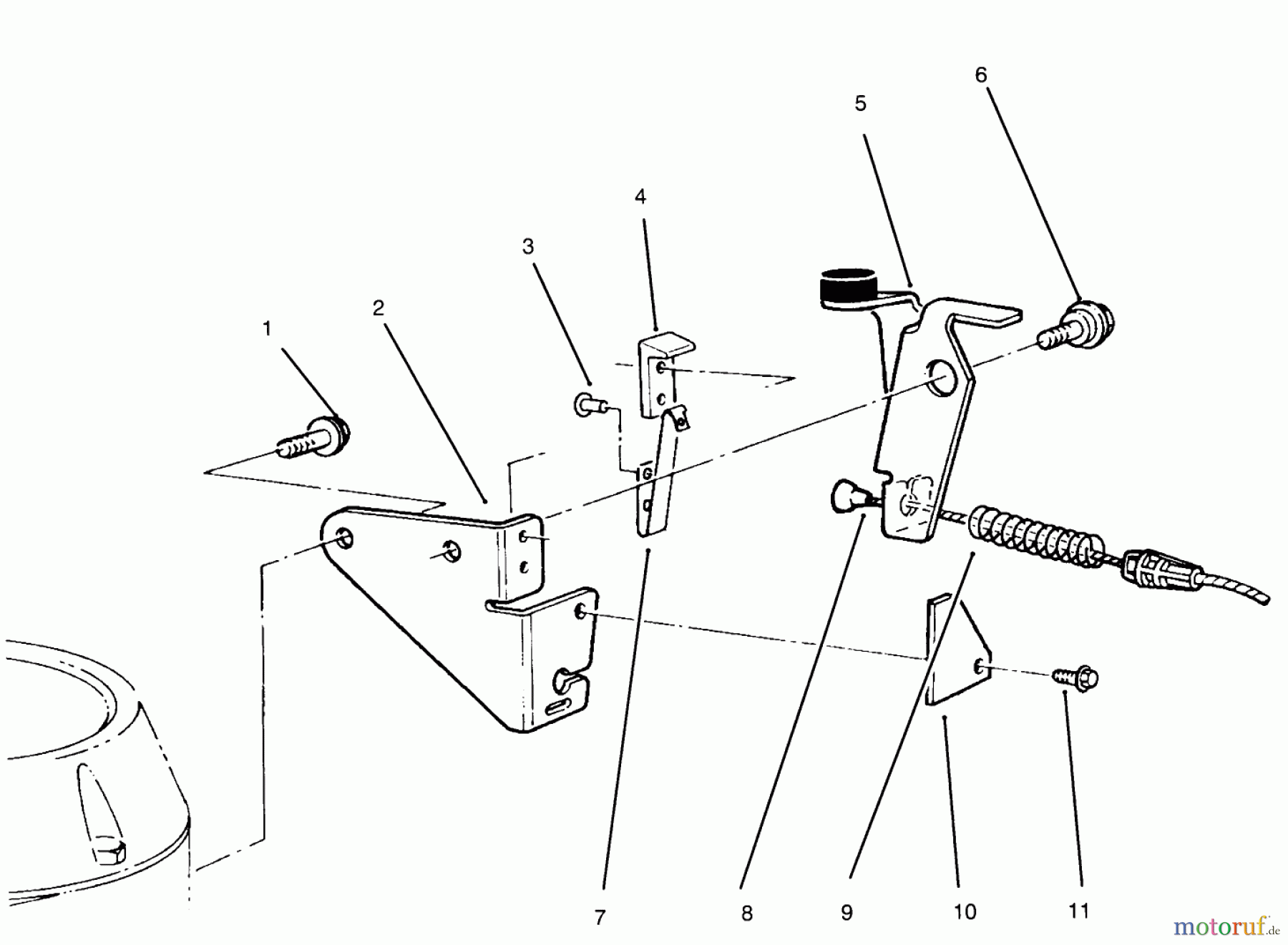 6
5
4
3
2
1
7
8
9
10
11
motoruf.de