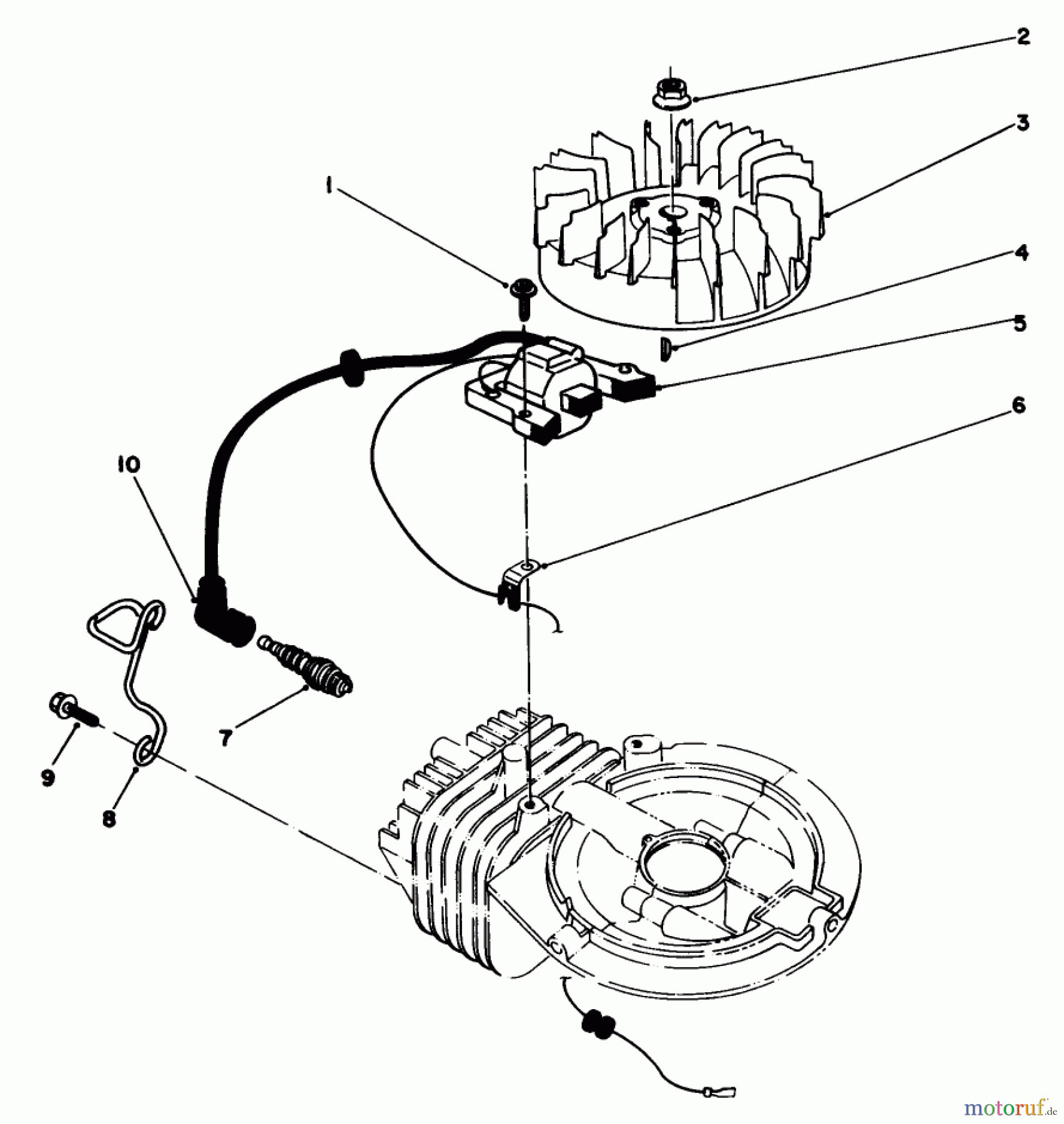 2
3
1
4
5
6
10
7
9
8
motoruf.de