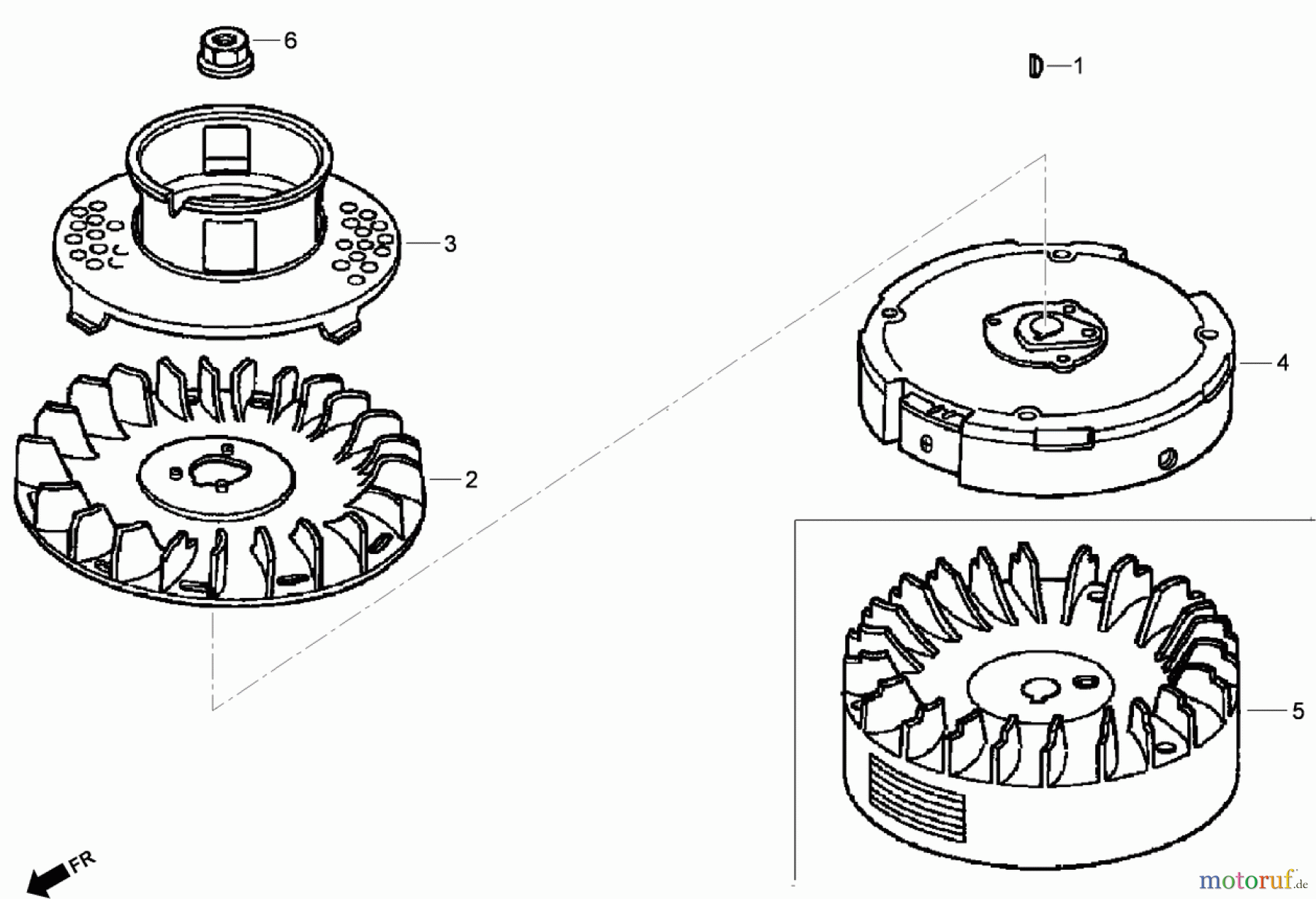 6

1

3

4

2

5

FR

motoruf.de