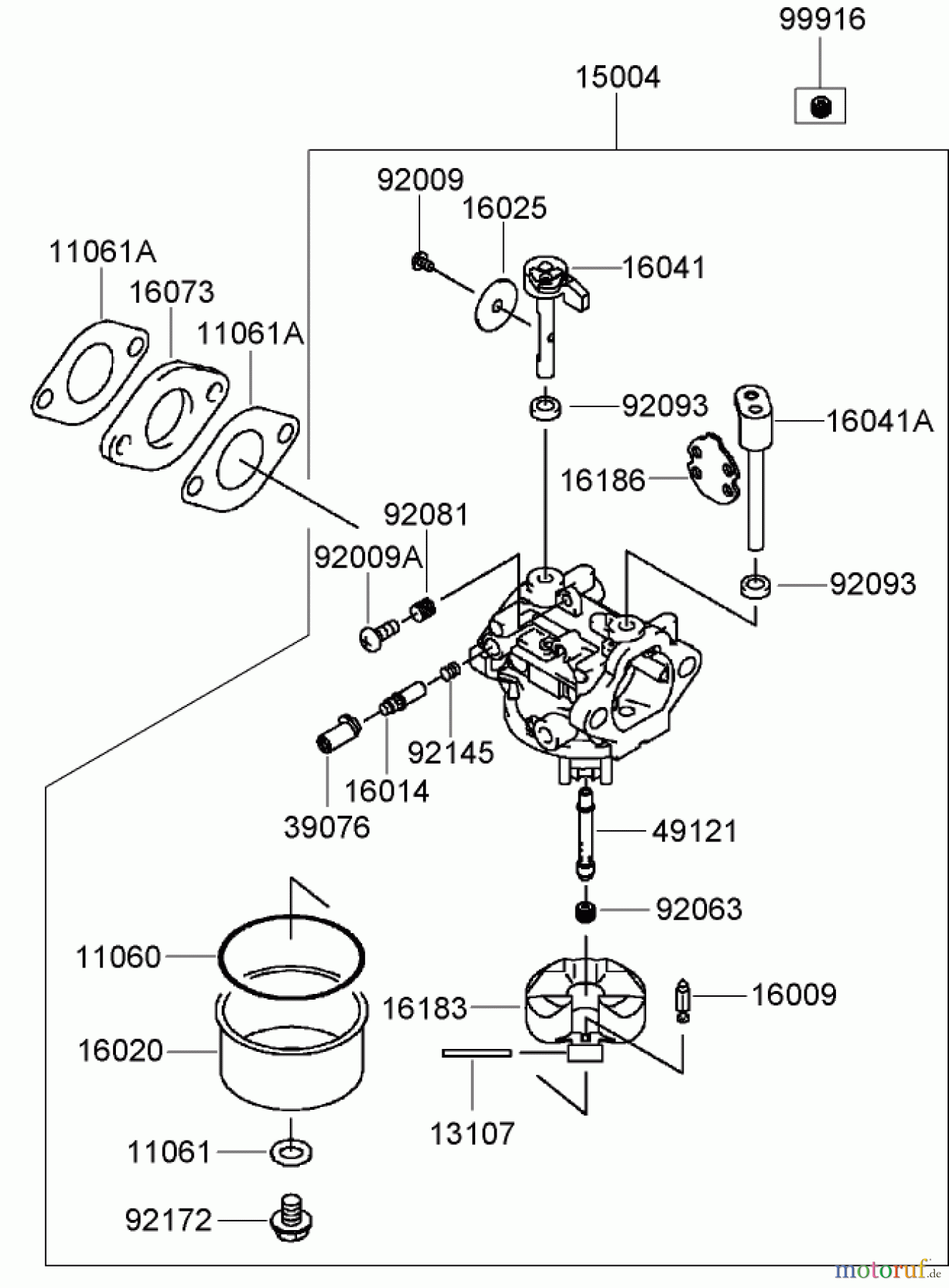 99916

15004

92009
16025
16041

11061A
16073
11061A

92093
16041A
16186

92081
92009A
92093

92145
16014
39076

49121
92063

11060
16183
16009
16020

13107

11061

92172

motoruf.de