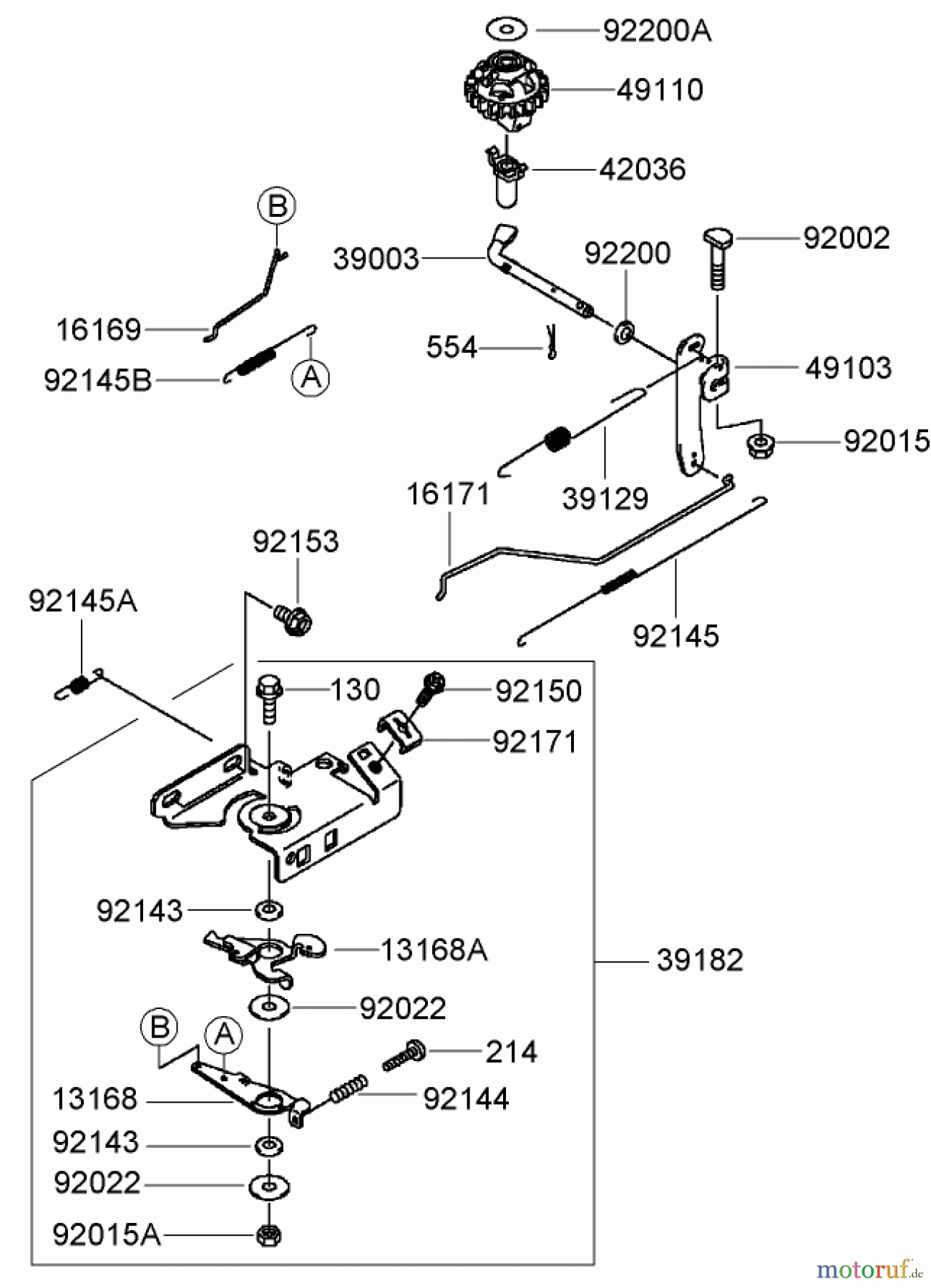 92200A
49110
42036
B
39003
92200
92002
16169
554
92145B
A
49103
92015
16171
39129
92153
92145A
92145
130
92150
92171
92143
13168A
39182
92022
B
A
214
13168
92144
92143
92022
92015A
motoruf.de