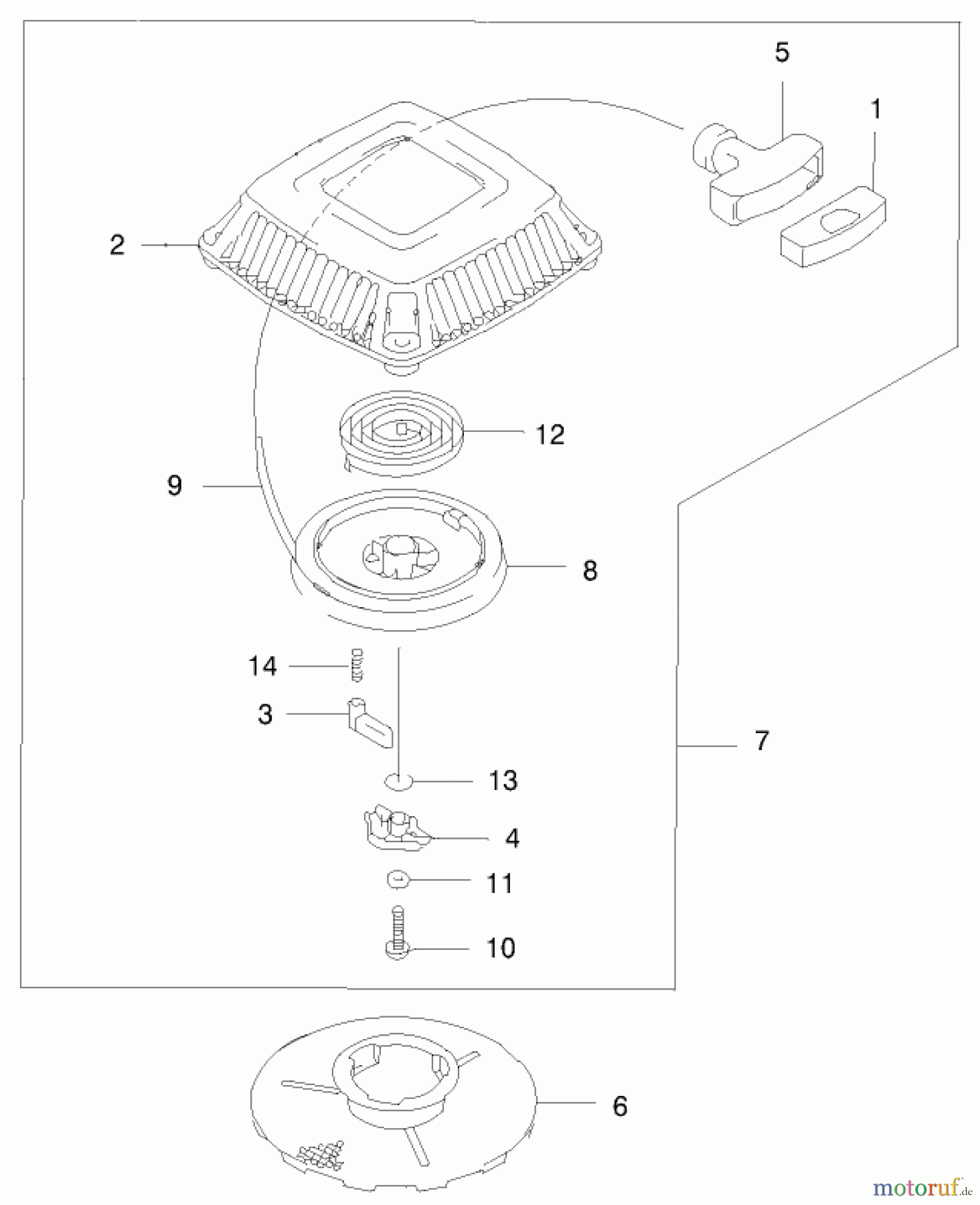 5
1
2
12
9
8
14
3
7
13
4
11
10
6
motoruf.de