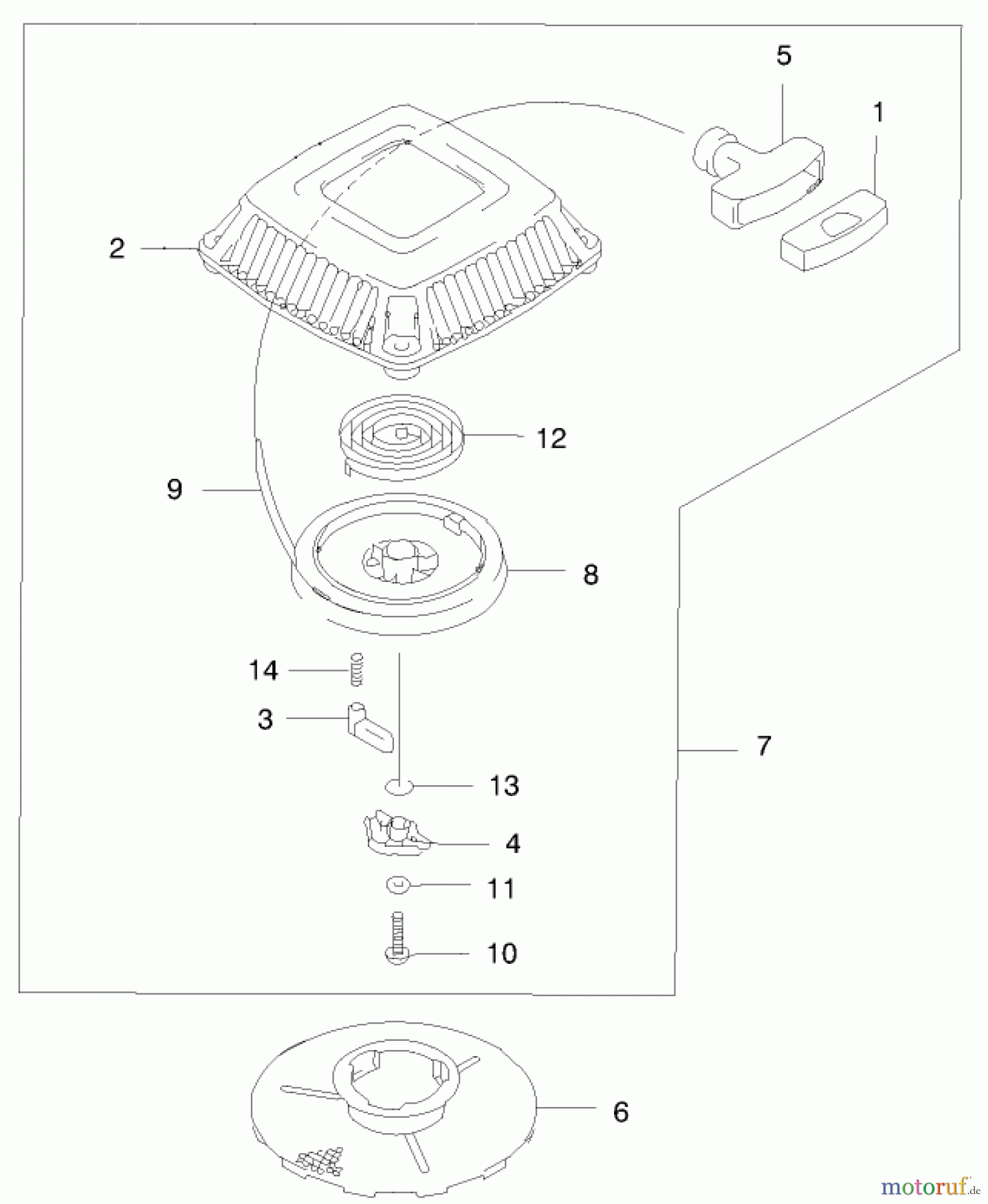 5
1
2
12
9
8
14
3
7
13
4
11
10
6
motoruf.de