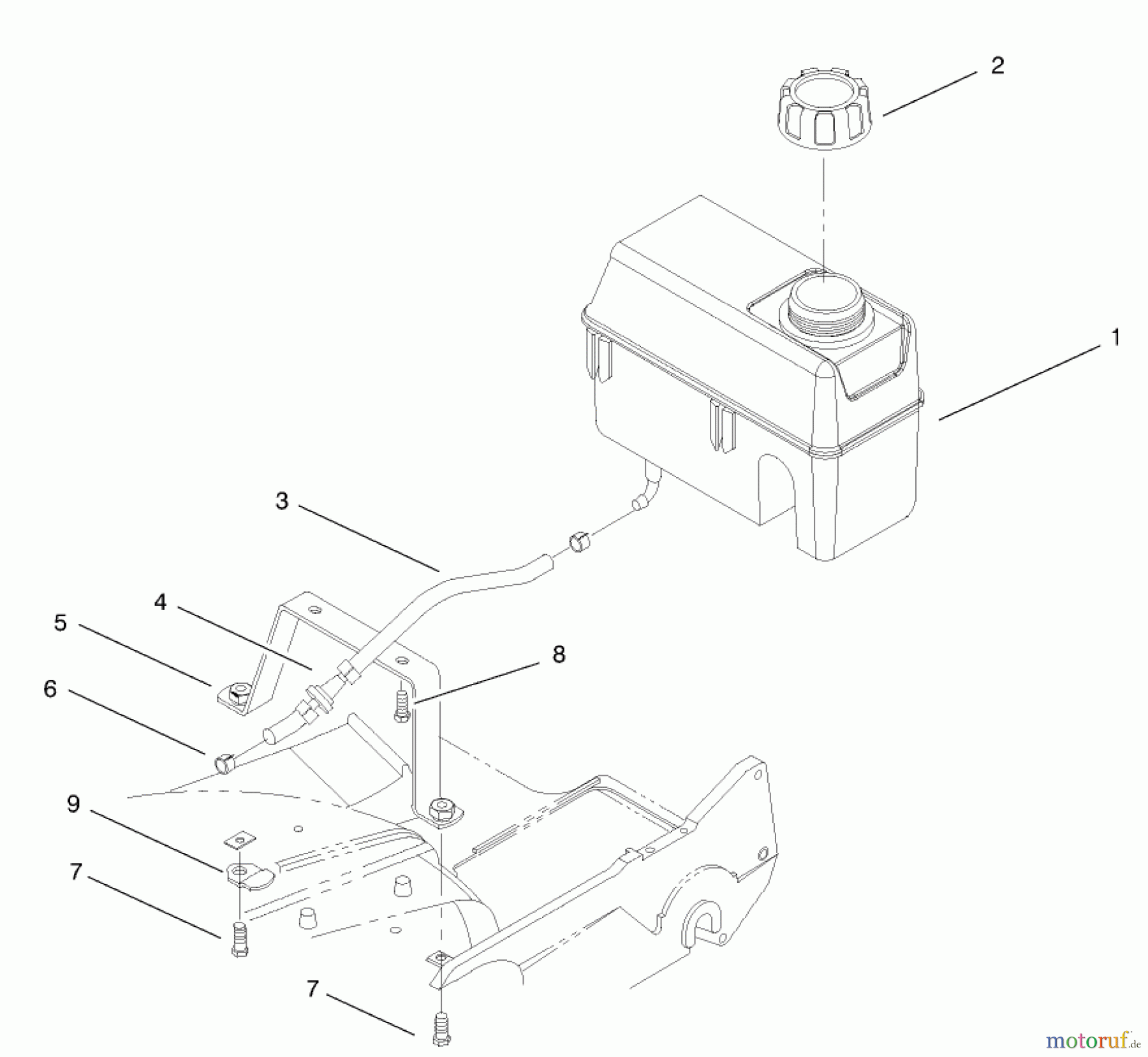 2

1

3

4

5

8

6

9

7

7

motoruf.de