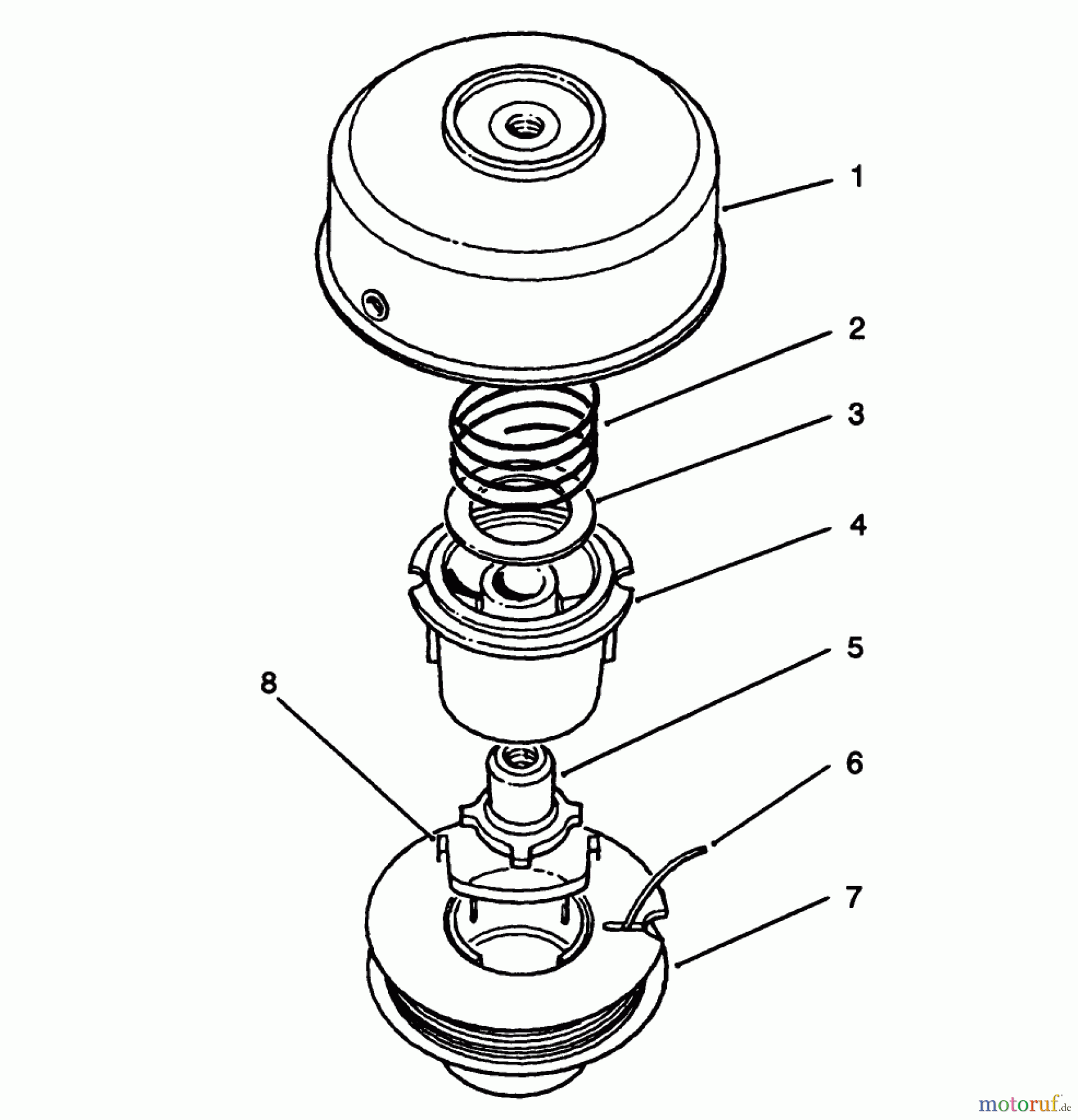 1
2
3
4
5
8
6
7
motoruf.de