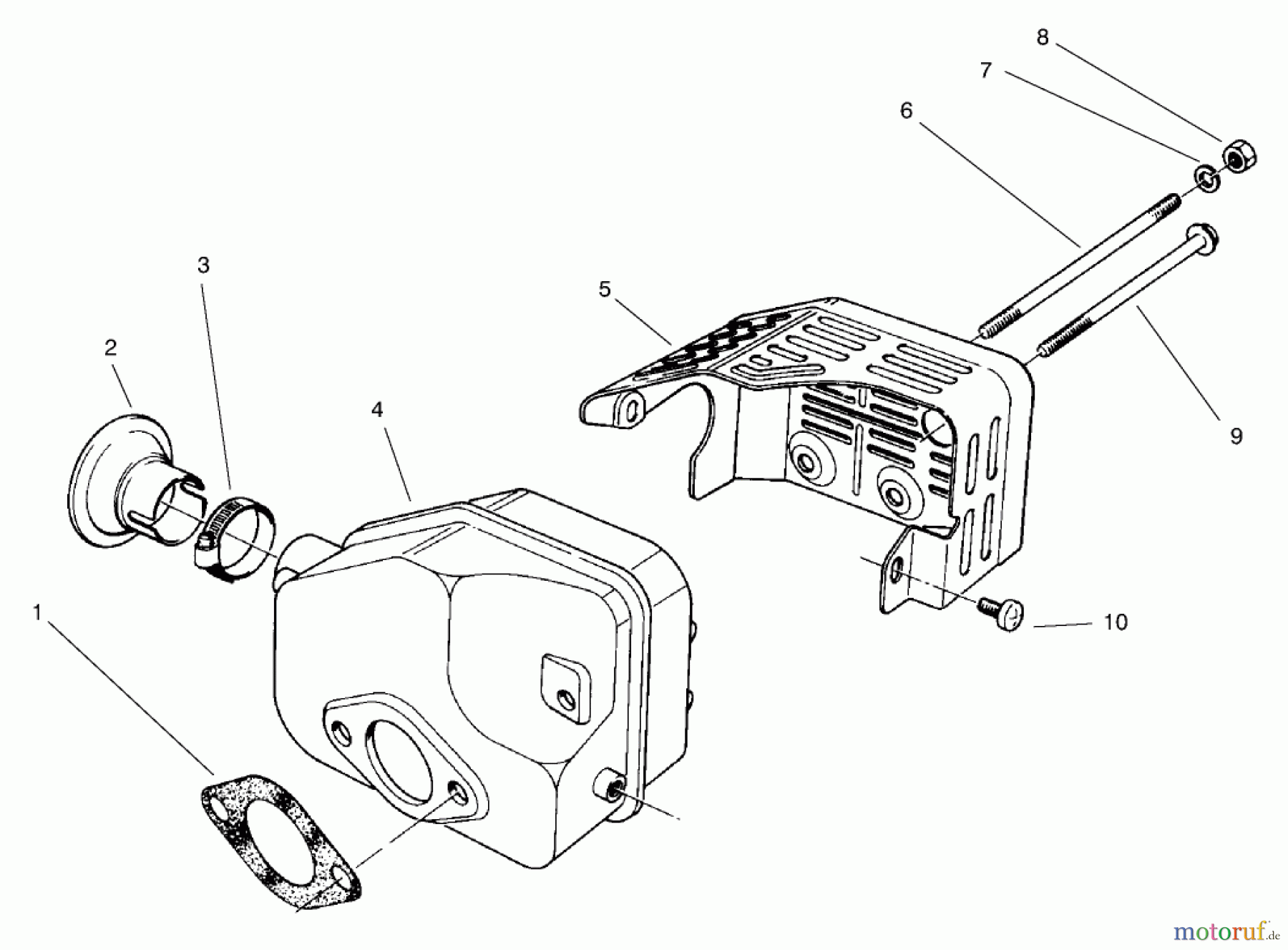 8
7
6
3
5
2
4
9
1
10
motoruf.de