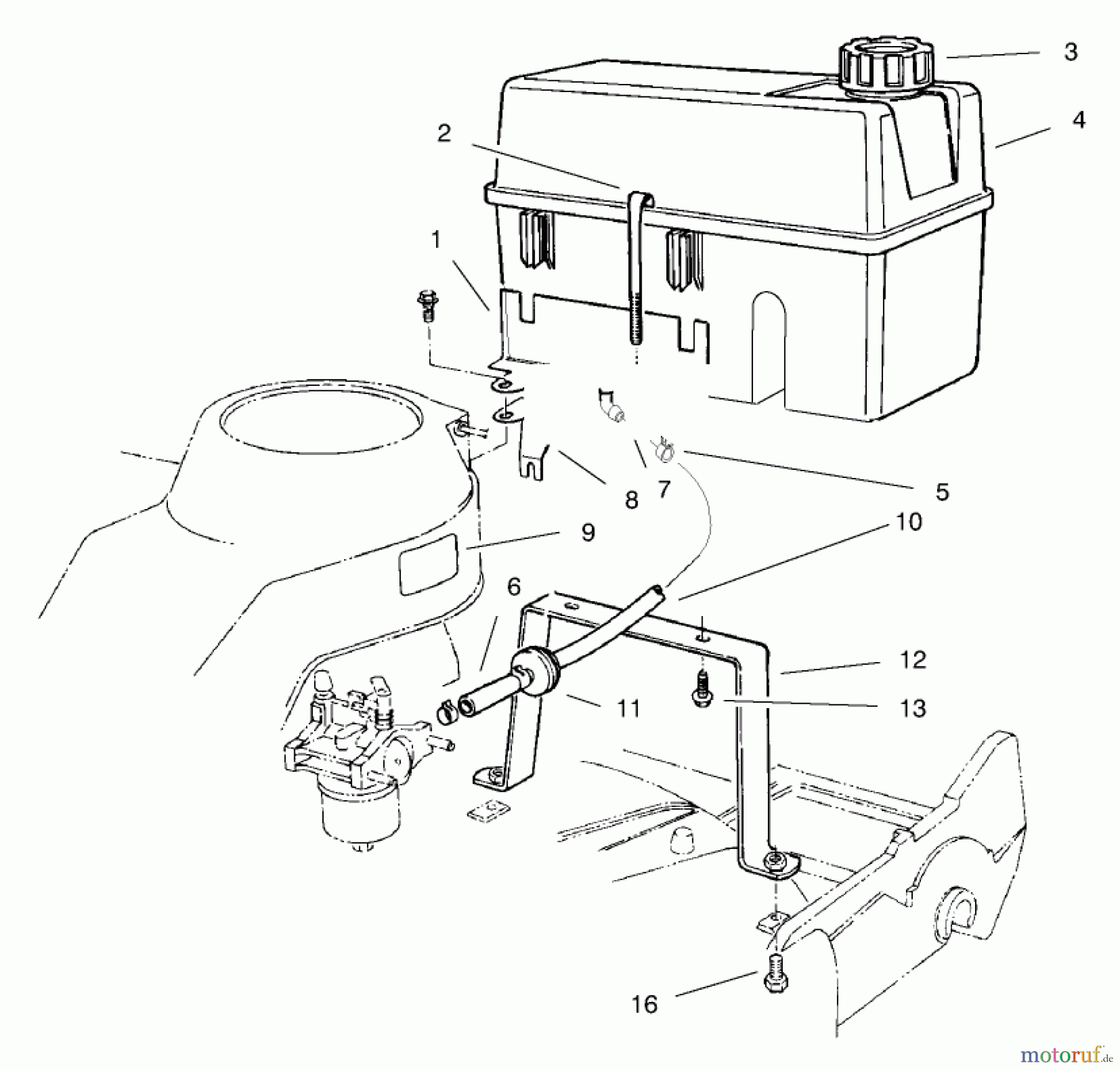 3
4
2
1
8
7
5
10
9
6
12
11
13
16
motoruf.de