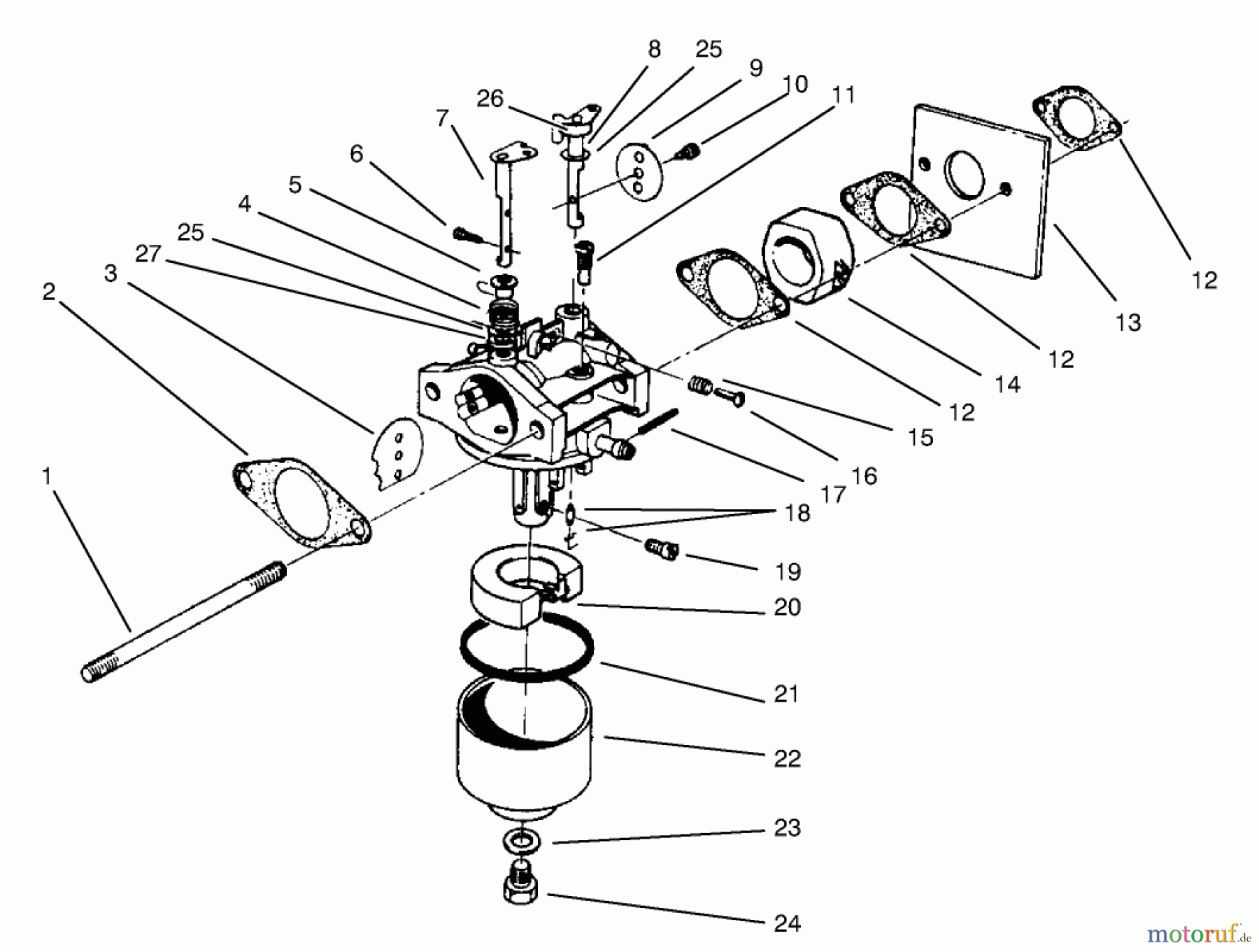 8
25
9
10
11
26
7
6
5
4
25
27
3
2
1
12
13
12
14
12
15
16
17
18
19
20
21
22
23
24
motoruf.de