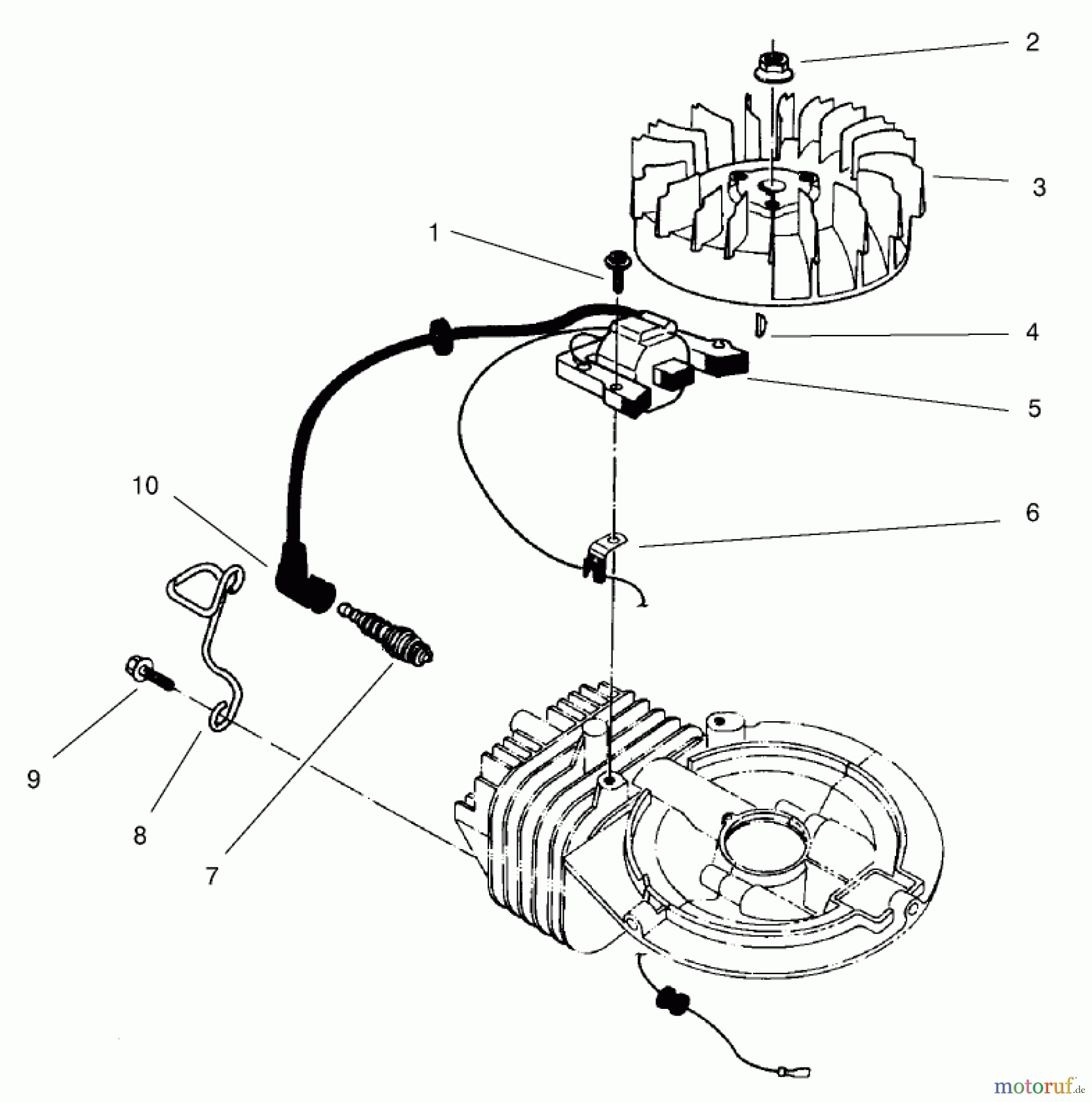 2

3

1

4

5

10

6

9

8

7

motoruf.de